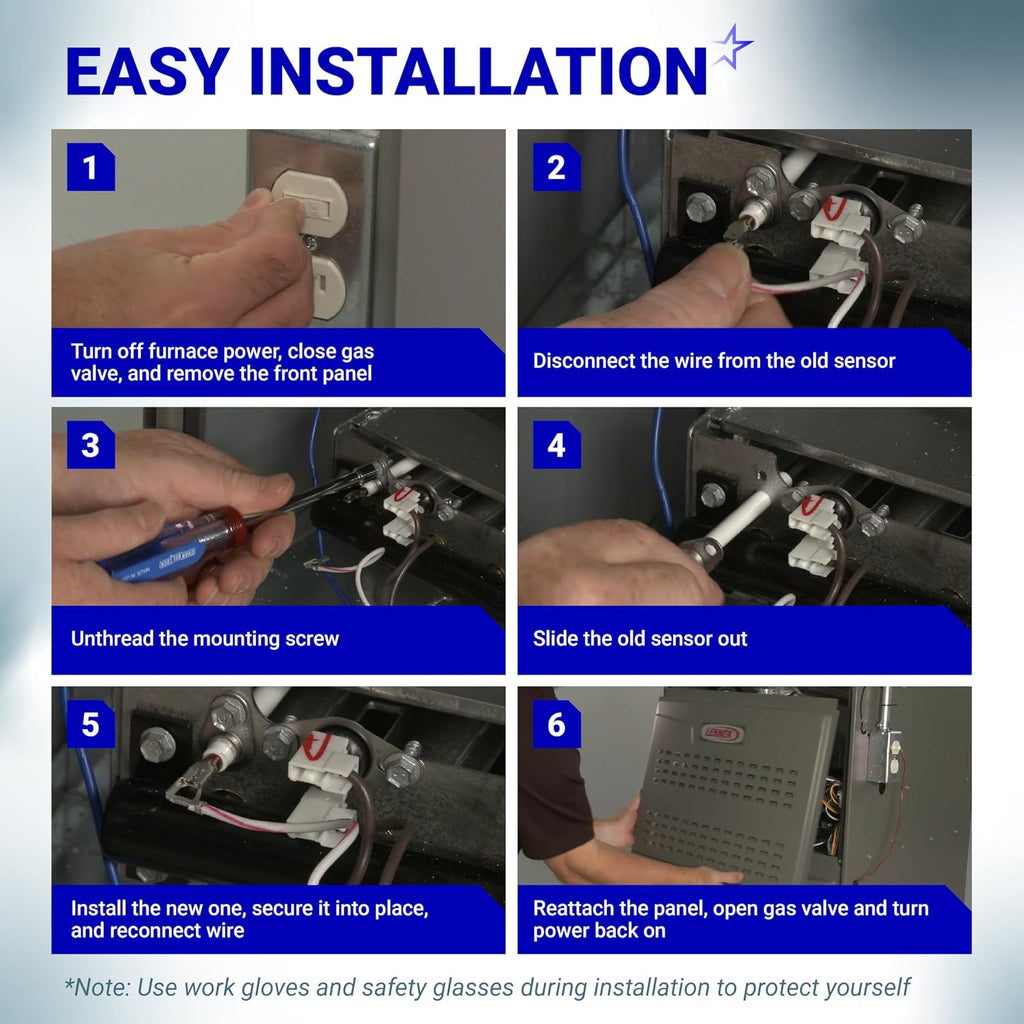 EASY INSTALLATION

1

Turn off furnace power, close gas valve, and remove the front panel

2

Disconnect the wire from the old sensor

3

Unthread the mounting screw

4

Slide the old sensor out

5

Install the new one, secure it into place, and reconnect wire

6

LENNOX

Reattach the panel, open gas valve and turn power back on

*Note: Use work gloves and safety glasses during installation to protect yourself