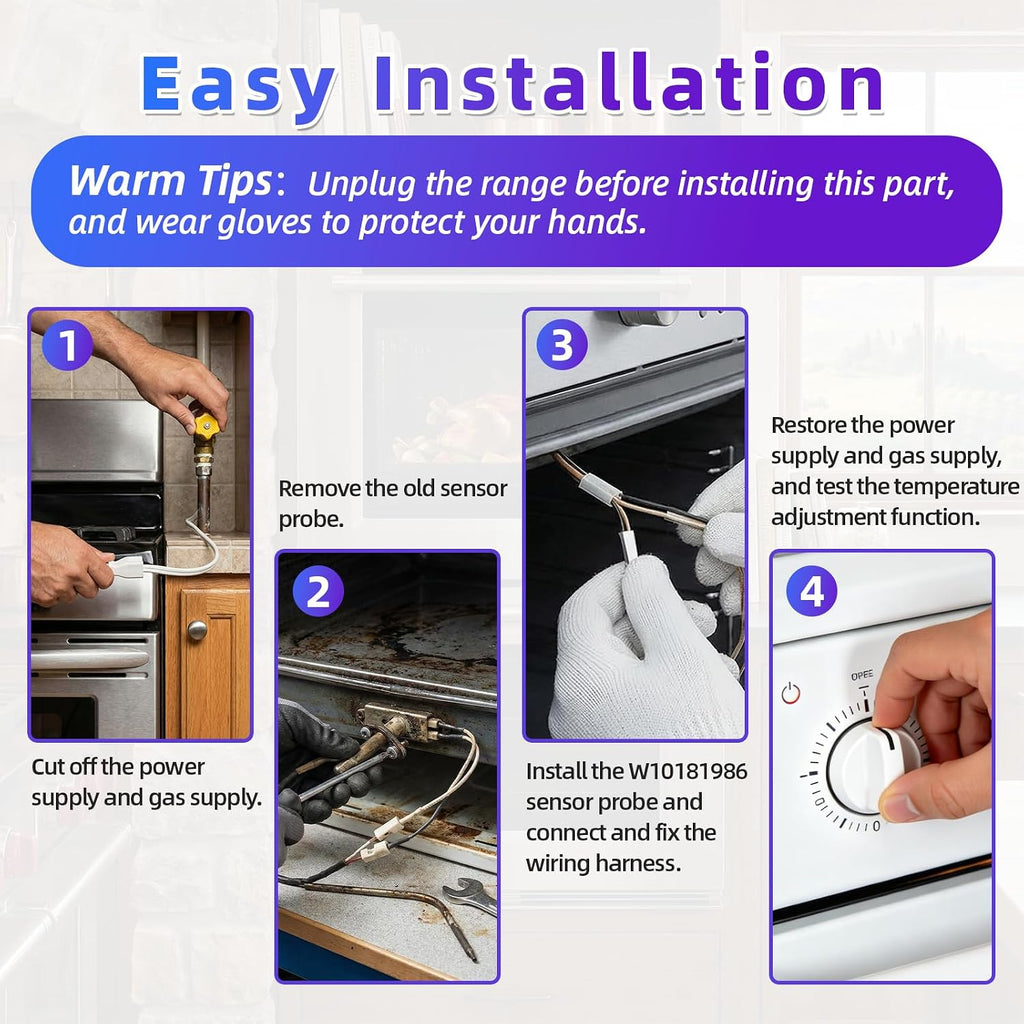 Easy Installation

Warm Tips: Unplug the range before installing this part, and wear gloves to protect your hands.

1

Cut off the power supply and gas supply.

Remove the old sensor probe.

2

3

Install the W10181986 sensor probe and connect and fix the wiring harness.

Restore the power supply and gas supply, and test the temperature adjustment function.

4

OPEE

0