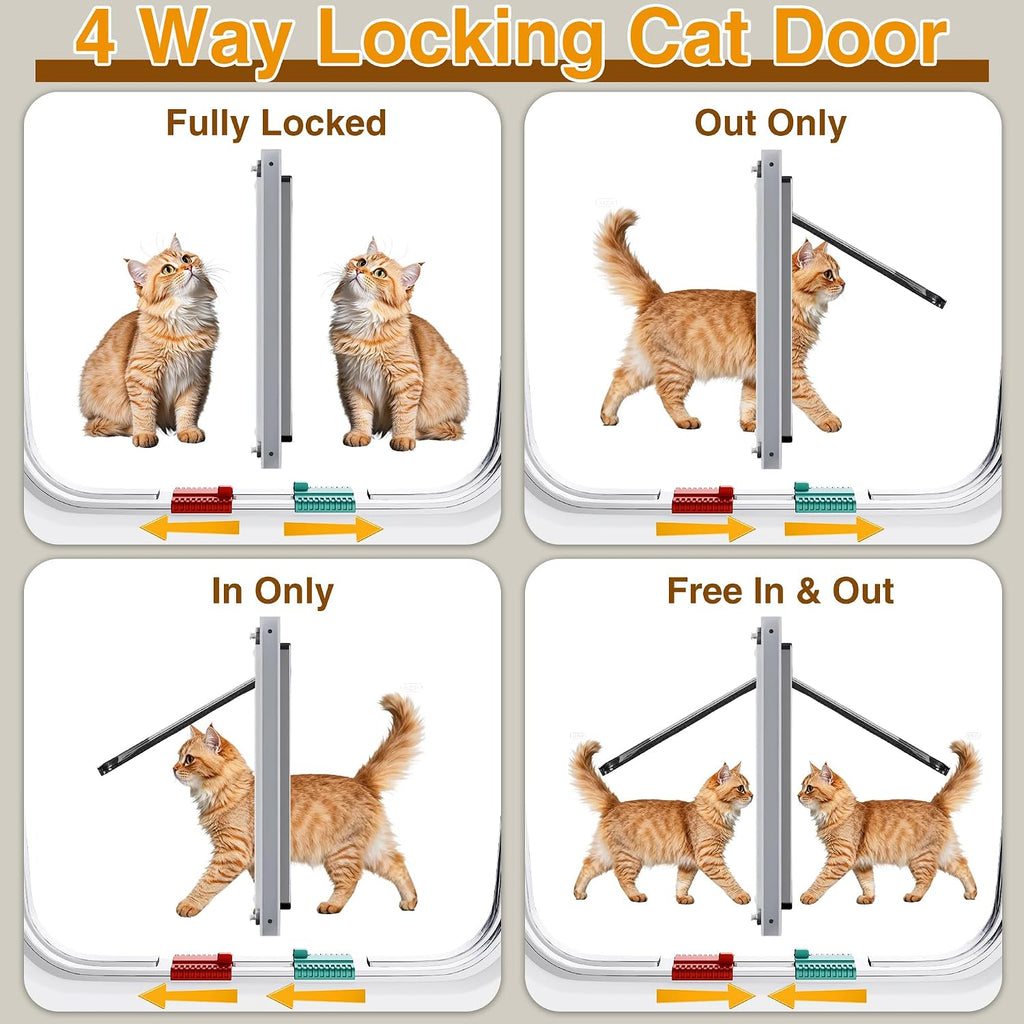 4 Way Locking Cat Door

Fully Locked

Out Only

In Only

Free In & Out