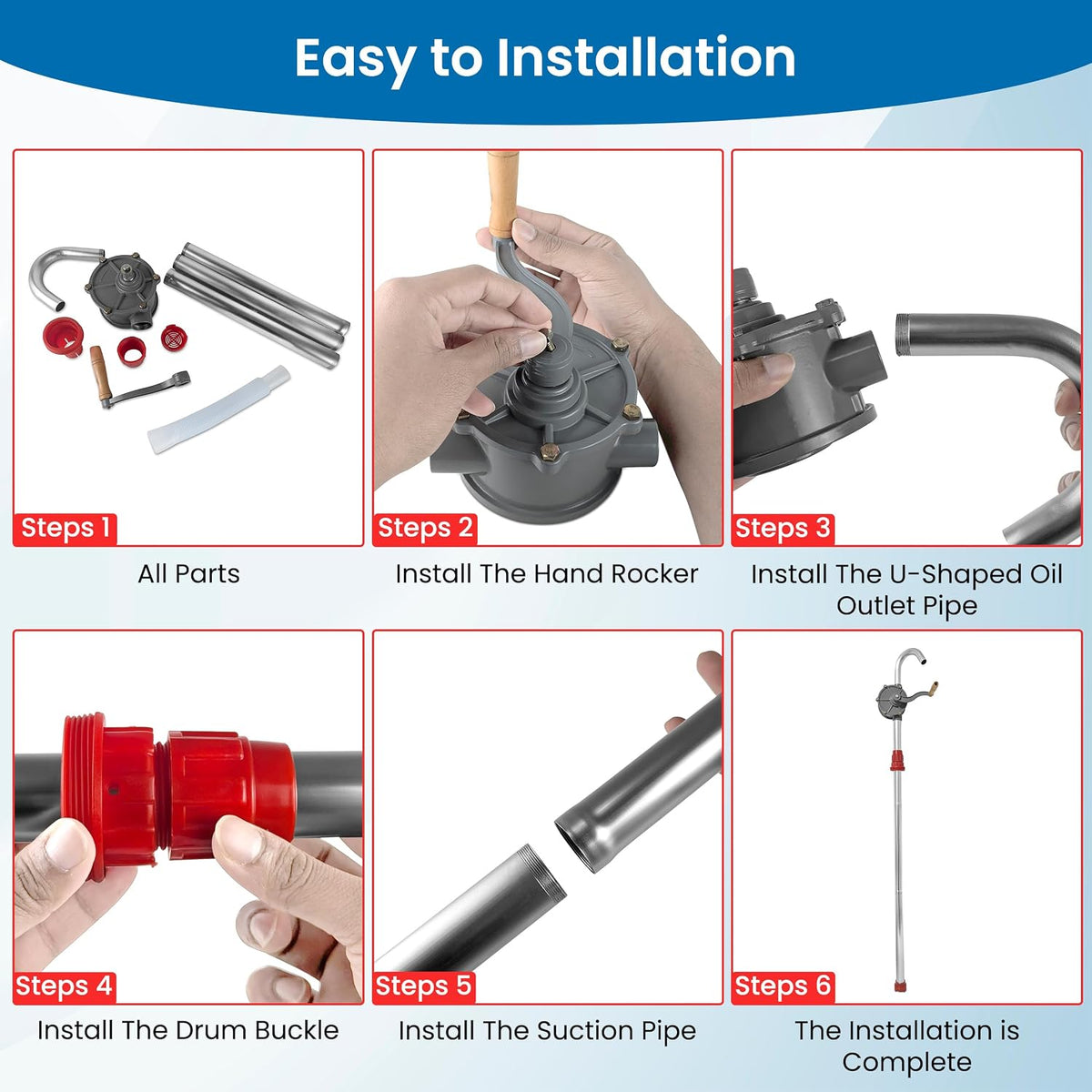 Easy to Installation

Steps 1

All Parts

Steps 2

Install The Hand Rocker

Steps 3

Install The U-Shaped Oil Outlet Pipe

Steps 4

Install The Drum Buckle

Steps 5

Install The Suction Pipe

Steps 6

The Installation is Complete