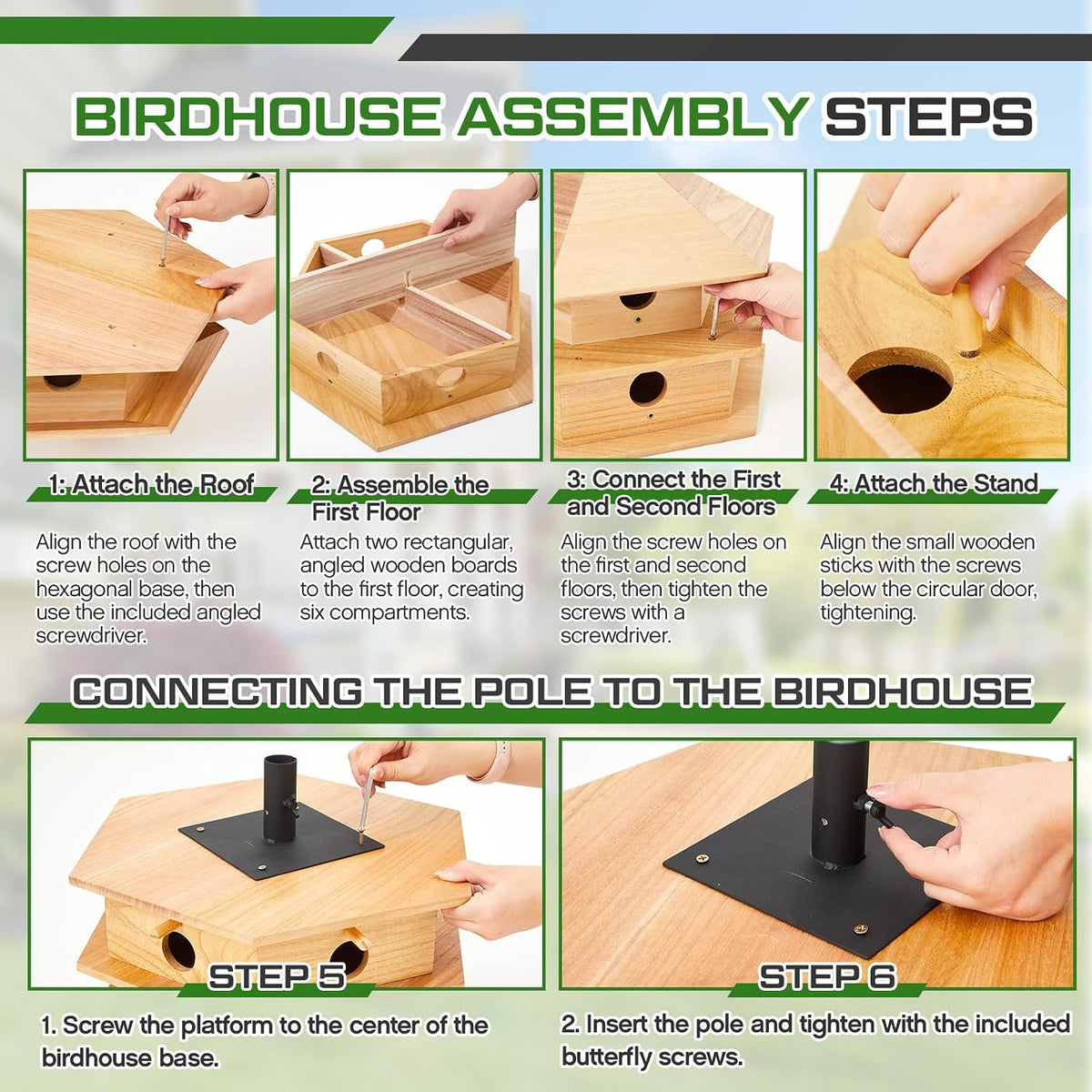 BIRDHOUSE ASSEMBLY STEPS

1: Attach the Roof

Align the roof with the screw holes on the hexagonal base, then use the included angled screwdriver.

2: Assemble the First Floor

Attach two rectangular, angled wooden boards to the first floor, creating six compartments.

3: Connect the First and Second Floors

Align the screw holes on the first and second floors, then tighten the screws with a screwdriver.

4: Attach the Stand

Align the small wooden sticks with the screws below the circular door, tightening.

CONNECTING THE POLE TO THE BIRDHOUSE

STEP 5

1. Screw the platform to the center of the birdhouse base.

STEP 6

2. Insert the pole and tighten with the included butterfly screws.