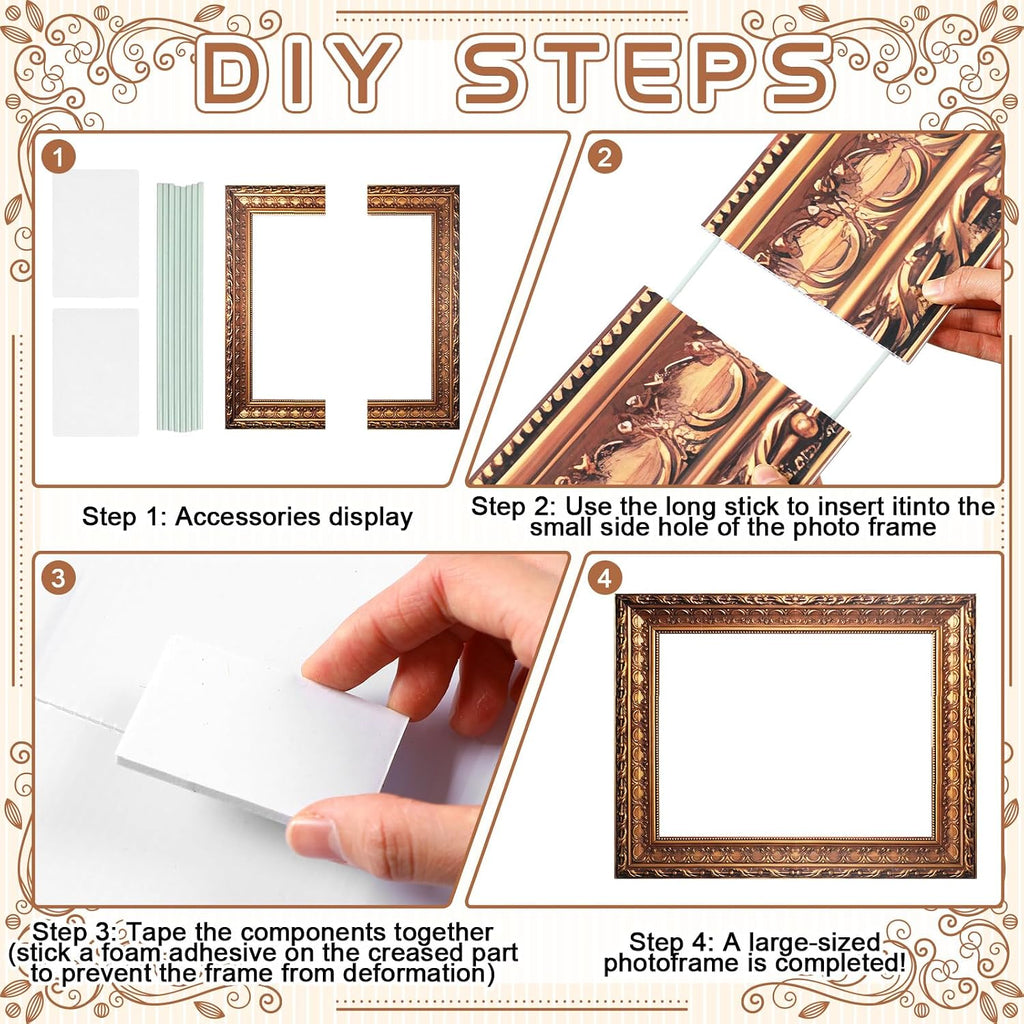 DIY STEPS

1

Step 1: Accessories display

2

Step 2: Use the long stick to insert itinto the small side hole of the photo frame

3

Step 3: Tape the components together (stick a foam adhesive on the creased part to prevent the frame from deformation)

4

Step 4: A large-sized photoframe is completed!