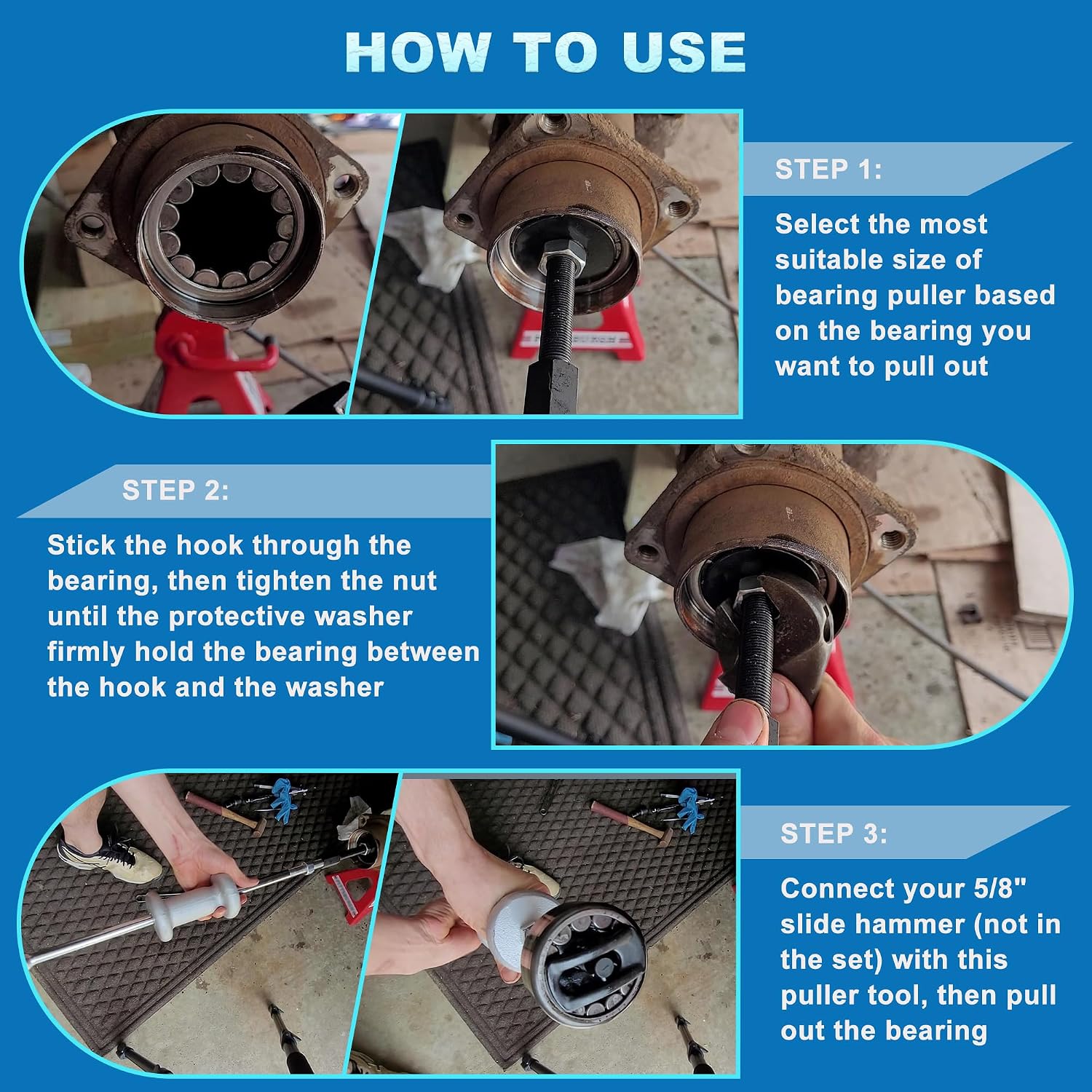 HOW TO USE

STEP 1:

Select the most suitable size of bearing puller based on the bearing you want to pull out

STEP 2:

Stick the hook through the bearing, then tighten the nut until the protective washer firmly hold the bearing between the hook and the washer

STEP 3:

Connect your 5/8" slide hammer (not in the set) with this puller tool, then pull out the bearing