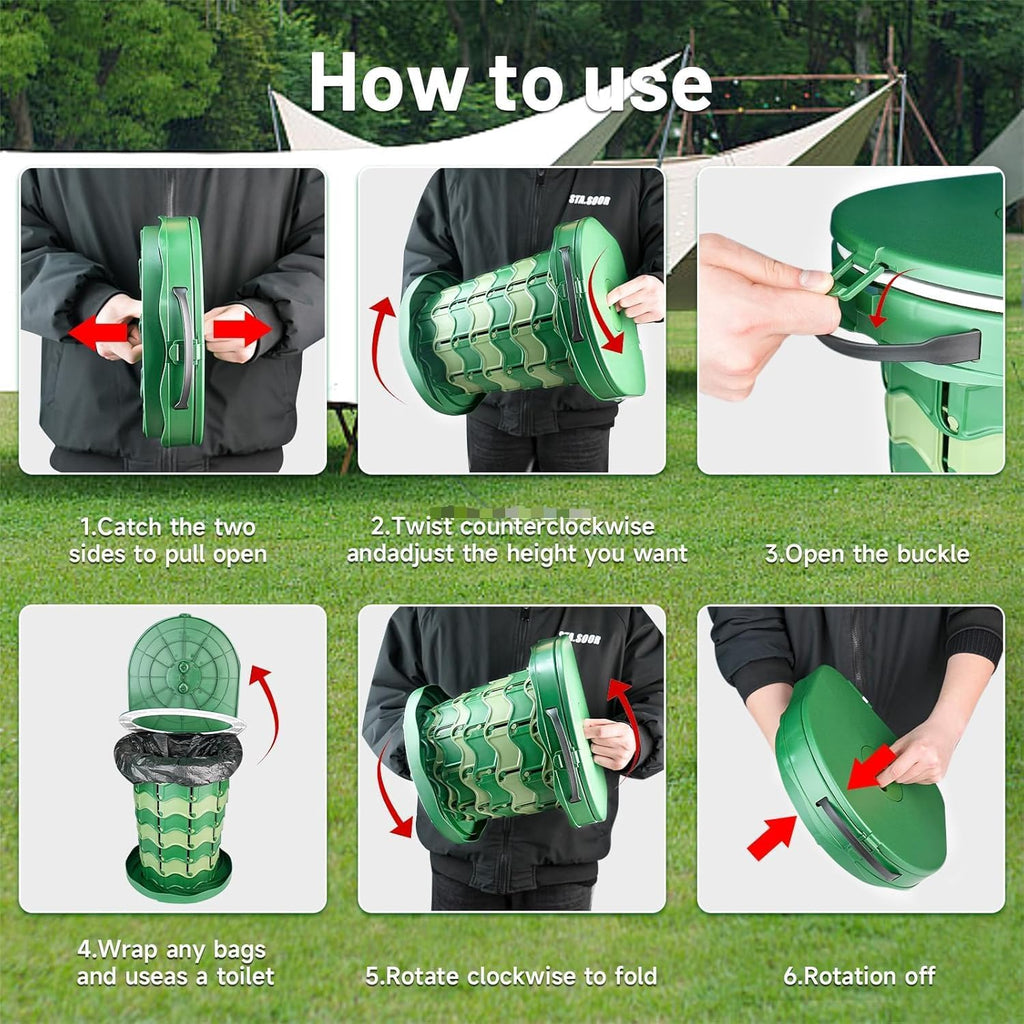 How to use

STA.SOOR

1.Catch the two sides to pull open

2.Twist counterclockwise andadjust the height you want

3.Open the buckle

STA.SOOR

4.Wrap any bags and useas a toilet

5.Rotate clockwise to fold

6.Rotation off