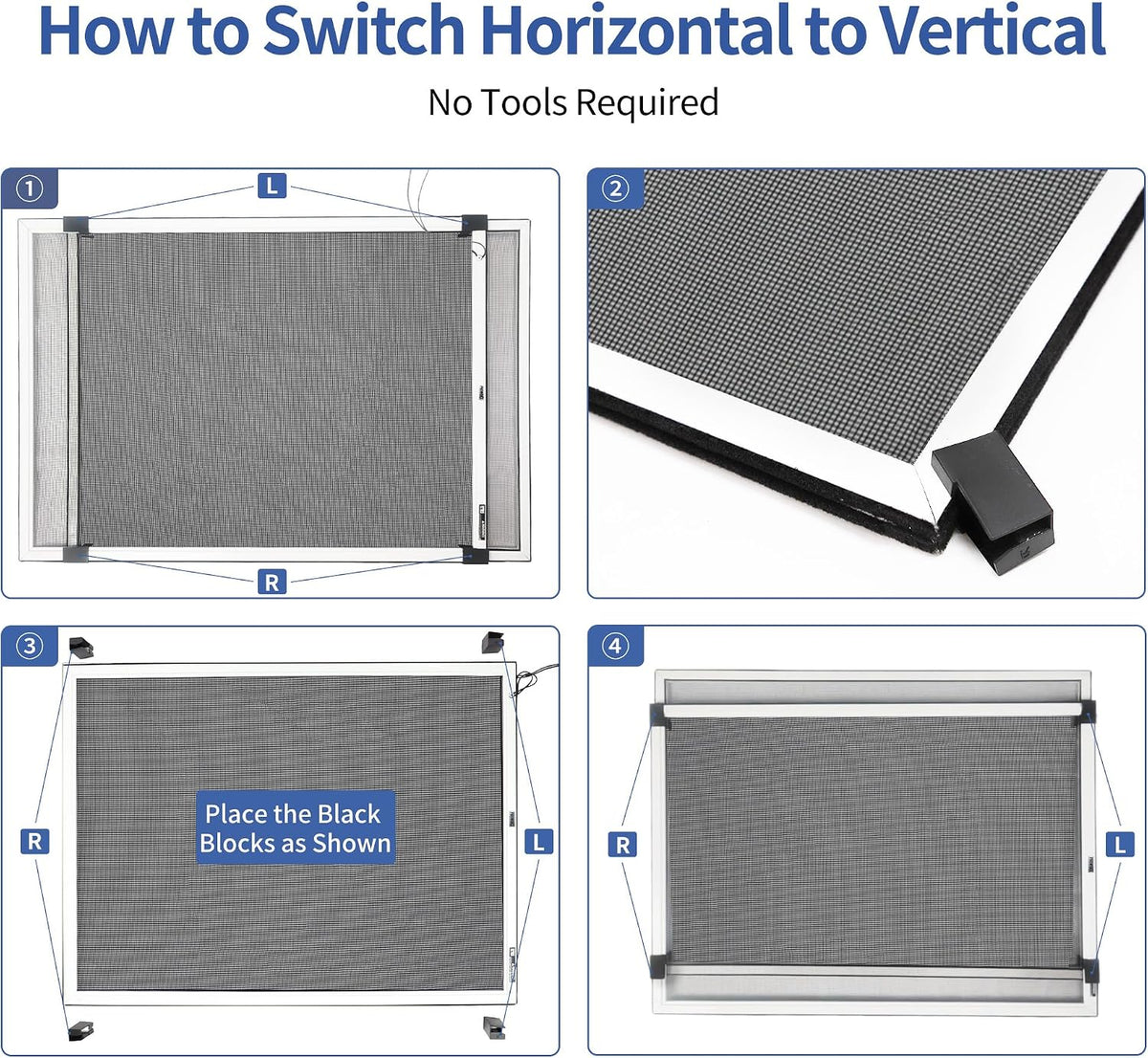 How to Switch Horizontal to Vertical

No Tools Required

①

L

R

②

③

R

Place the Black Blocks as Shown

L

④

R

L