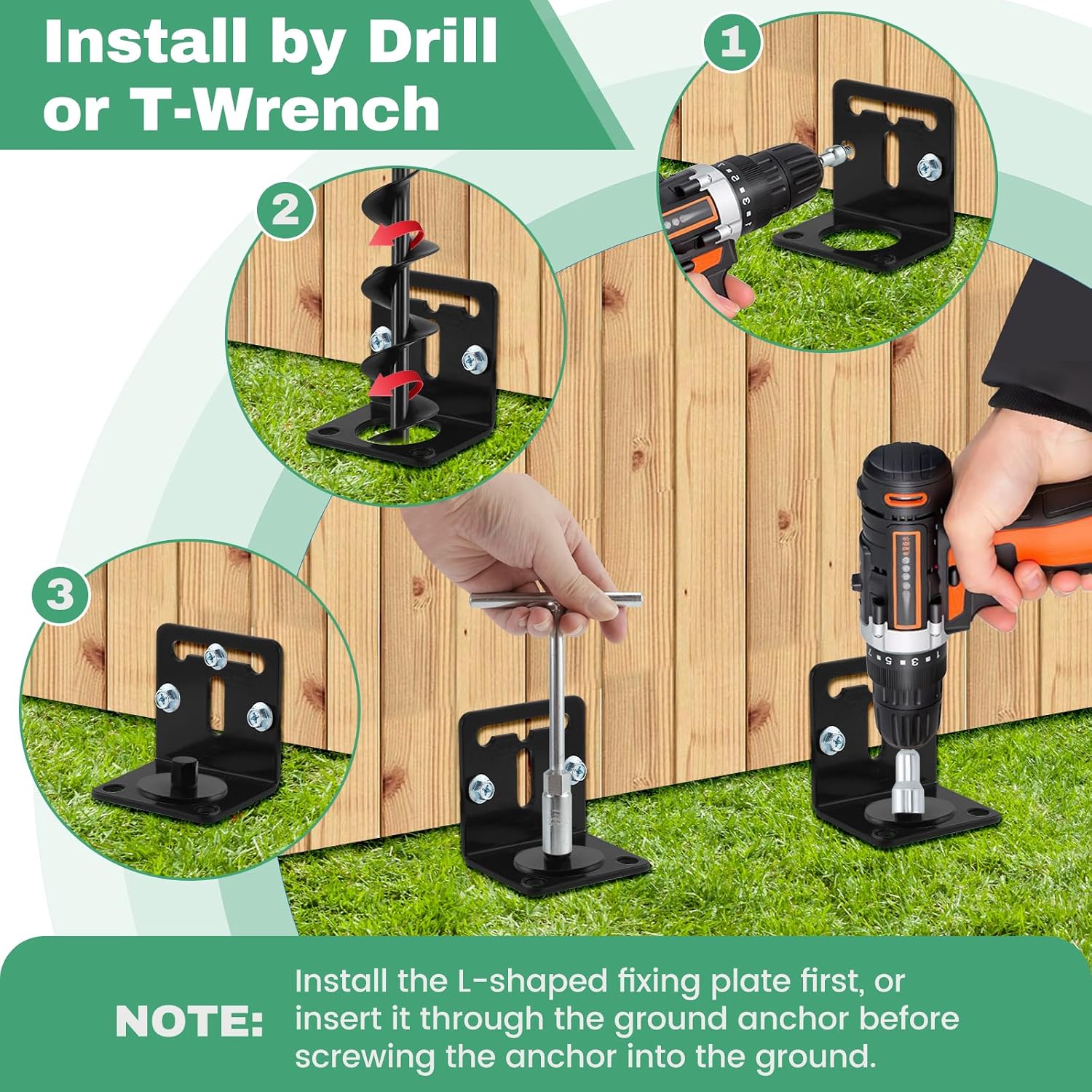 Install by Drill or T-Wrench

1

2

3

NOTE: Install the L-shaped fixing plate first, or insert it through the ground anchor before screwing the anchor into the ground.