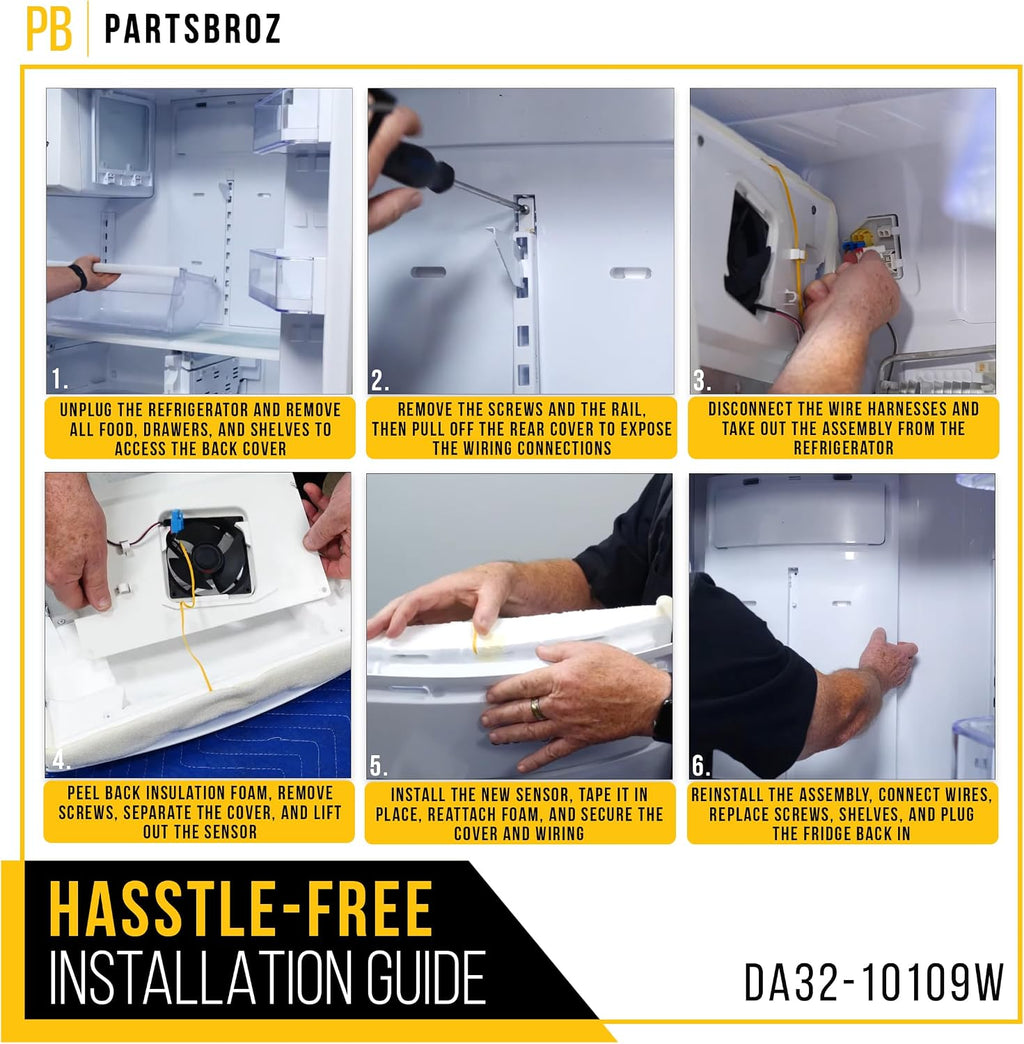 PB PARTSBROZ

1.
UNPLUG THE REFRIGERATOR AND REMOVE ALL FOOD, DRAWERS, AND SHELVES TO ACCESS THE BACK COVER

2.
REMOVE THE SCREWS AND THE RAIL, THEN PULL OFF THE REAR COVER TO EXPOSE THE WIRING CONNECTIONS

3.
DISCONNECT THE WIRE HARNESSES AND TAKE OUT THE ASSEMBLY FROM THE REFRIGERATOR

4.
PEEL BACK INSULATION FOAM, REMOVE SCREWS, SEPARATE THE COVER, AND LIFT OUT THE SENSOR

5.
INSTALL THE NEW SENSOR, TAPE IT IN PLACE, REATTACH FOAM, AND SECURE THE COVER AND WIRING

6.
REINSTALL THE ASSEMBLY, CONNECT WIRES, REPLACE SCREWS, SHELVES, AND PLUG THE FRIDGE BACK IN

HASSTLE-FREE
INSTALLATION GUIDE

DA32-10109W