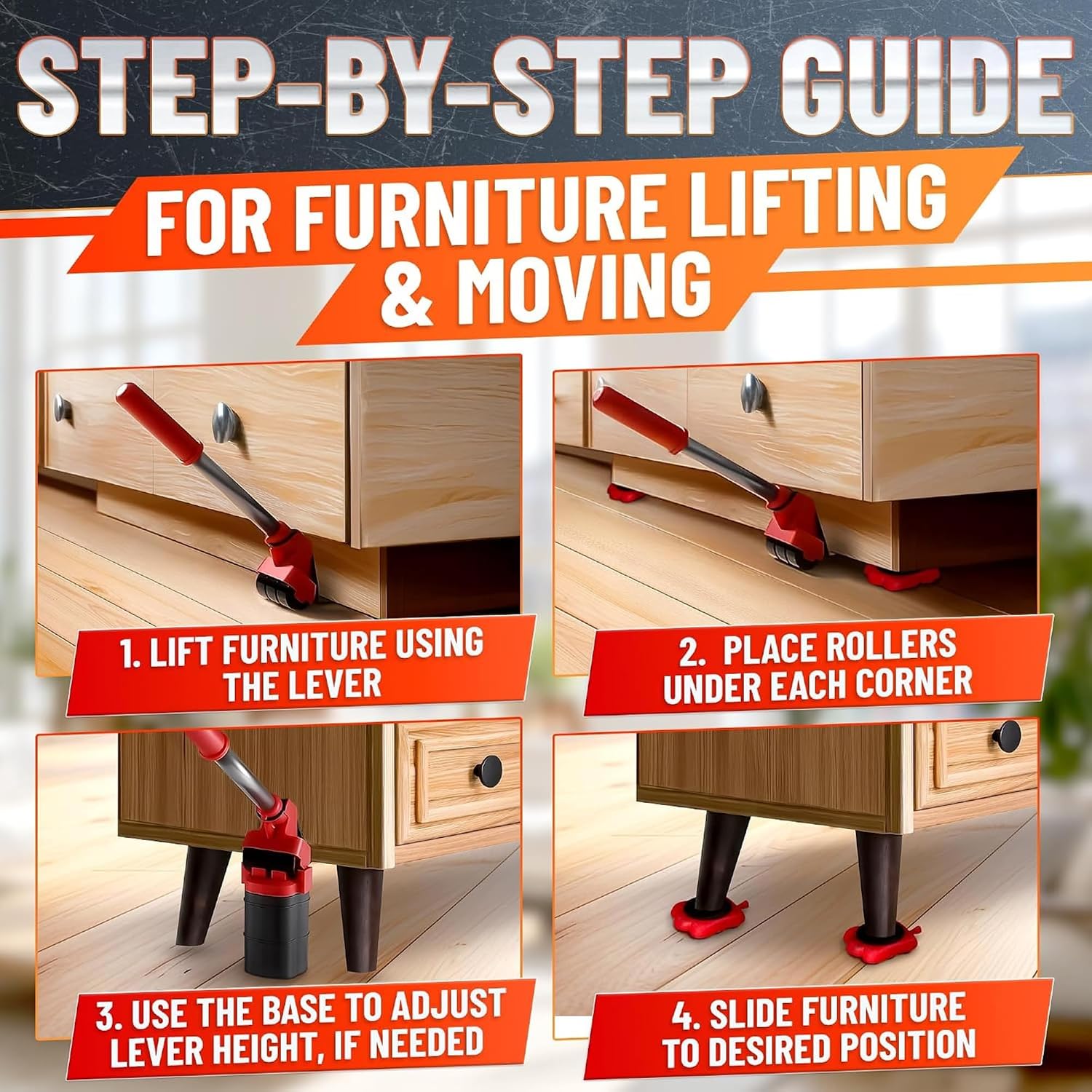 STEP-BY-STEP GUIDE

FOR FURNITURE LIFTING & MOVING

1. LIFT FURNITURE USING THE LEVER

2. PLACE ROLLERS UNDER EACH CORNER

3. USE THE BASE TO ADJUST LEVER HEIGHT, IF NEEDED

4. SLIDE FURNITURE TO DESIRED POSITION