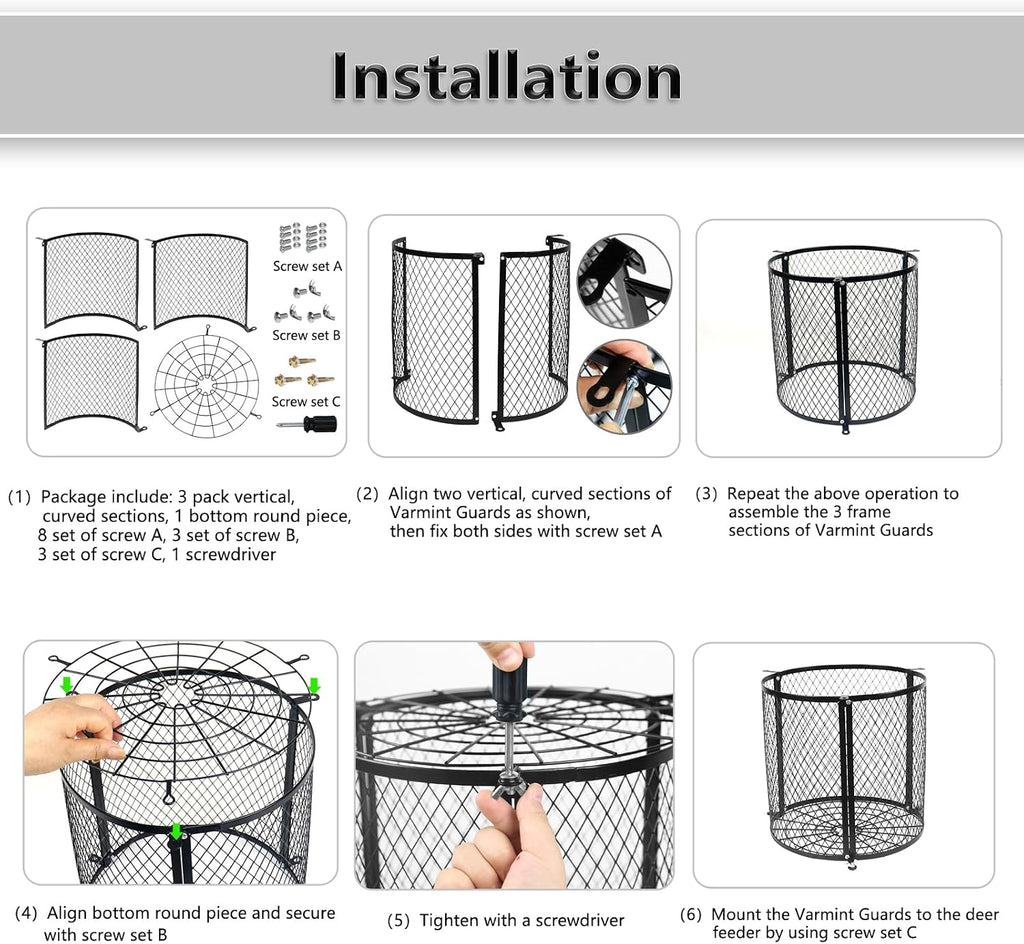 Installation

Screw set A

Screw set B

Screw set C

(1) Package include: 3 pack vertical, curved sections, 1 bottom round piece, 8 set of screw A, 3 set of screw B, 3 set of screw C, 1 screwdriver

(2) Align two vertical, curved sections of Varmint Guards as shown, then fix both sides with screw set A

(3) Repeat the above operation to assemble the 3 frame sections of Varmint Guards

(4) Align bottom round piece and secure with screw set B

(5) Tighten with a screwdriver

(6) Mount the Varmint Guards to the deer feeder by using screw set C