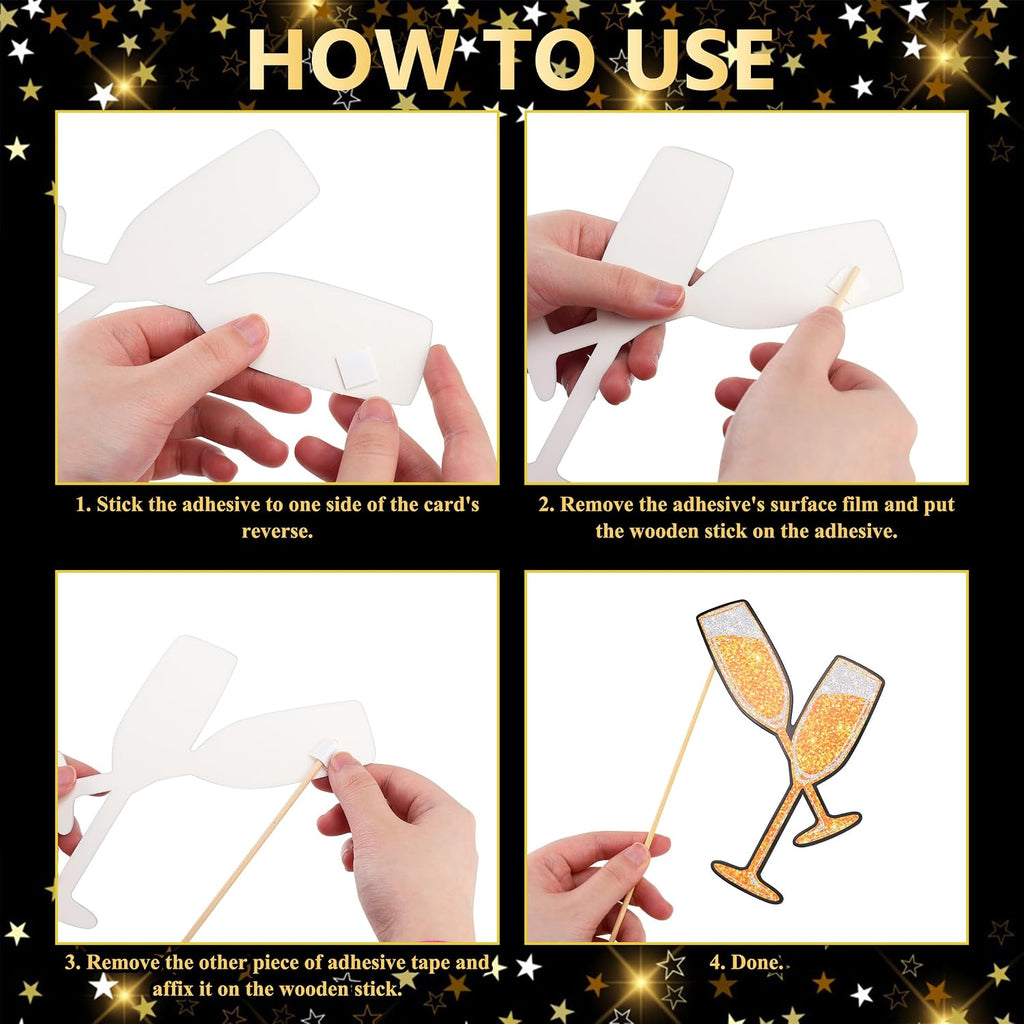 HOW TO USE

1. Stick the adhesive to one side of the card's reverse.

2. Remove the adhesive's surface film and put the wooden stick on the adhesive.

3. Remove the other piece of adhesive tape and affix it on the wooden stick.

4. Done.