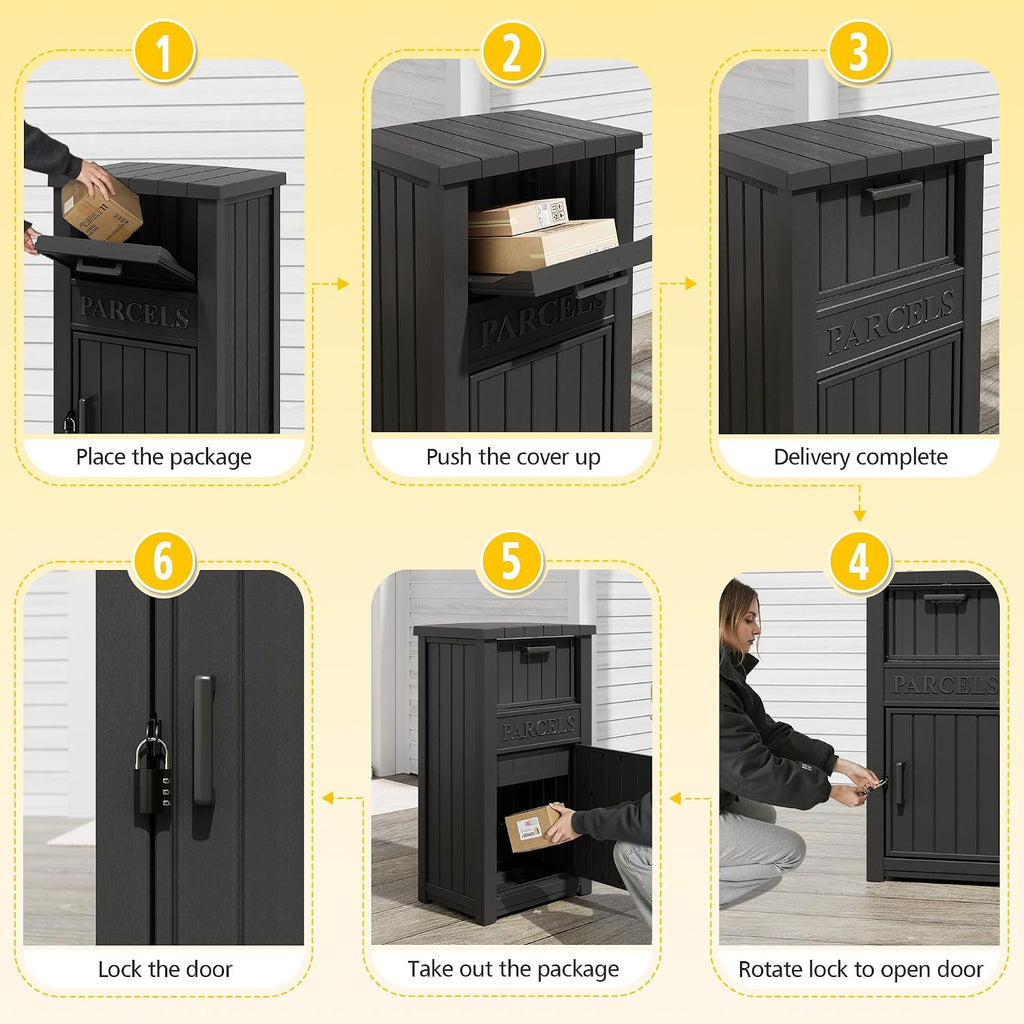 1

PARCELS

Place the package

2

PARCELS

Push the cover up

3

PARCELS

Delivery complete

4

PARCELS

Rotate lock to open door

5

PARCELS

Take out the package

6

Lock the door