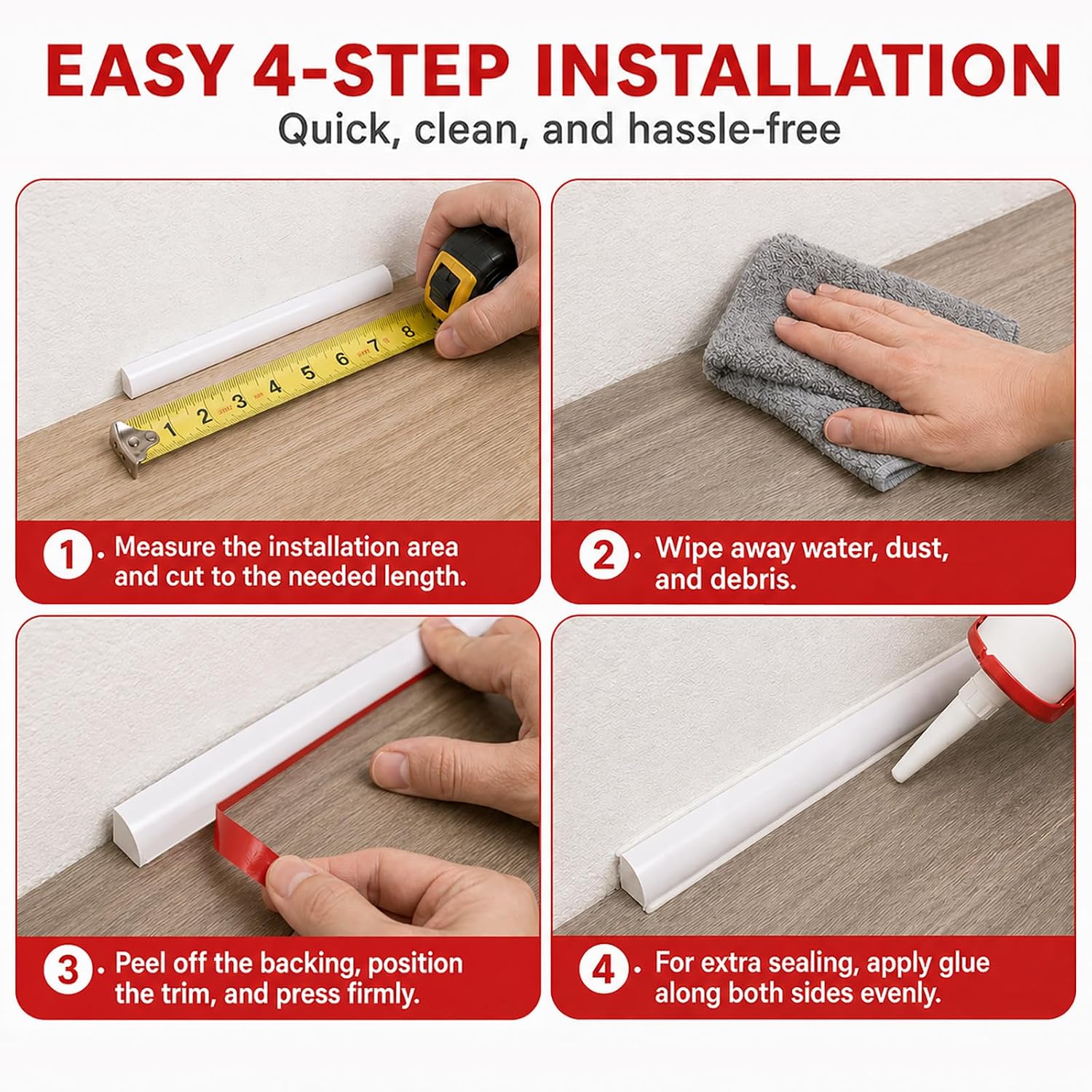 EASY 4-STEP INSTALLATION
Quick, clean, and hassle-free

1 2 3 4 5 6 7 8

1. Measure the installation area and cut to the needed length.

2. Wipe away water, dust, and debris.

3. Peel off the backing, position the trim, and press firmly.

4. For extra sealing, apply glue along both sides evenly.