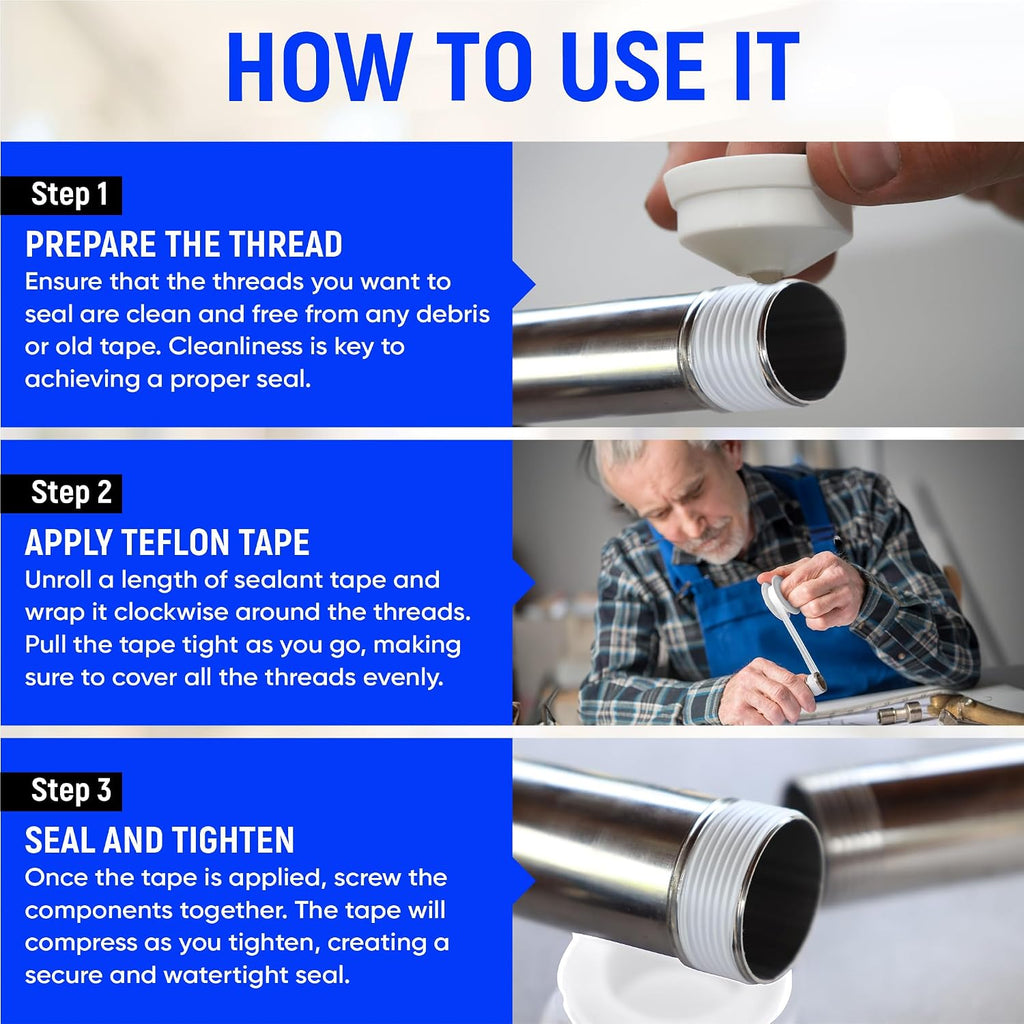 HOW TO USE IT

Step 1

PREPARE THE THREAD

Ensure that the threads you want to seal are clean and free from any debris or old tape. Cleanliness is key to achieving a proper seal.

Step 2

APPLY TEFLON TAPE

Unroll a length of sealant tape and wrap it clockwise around the threads. Pull the tape tight as you go, making sure to cover all the threads evenly.

Step 3

SEAL AND TIGHTEN

Once the tape is applied, screw the components together. The tape will compress as you tighten, creating a secure and watertight seal.