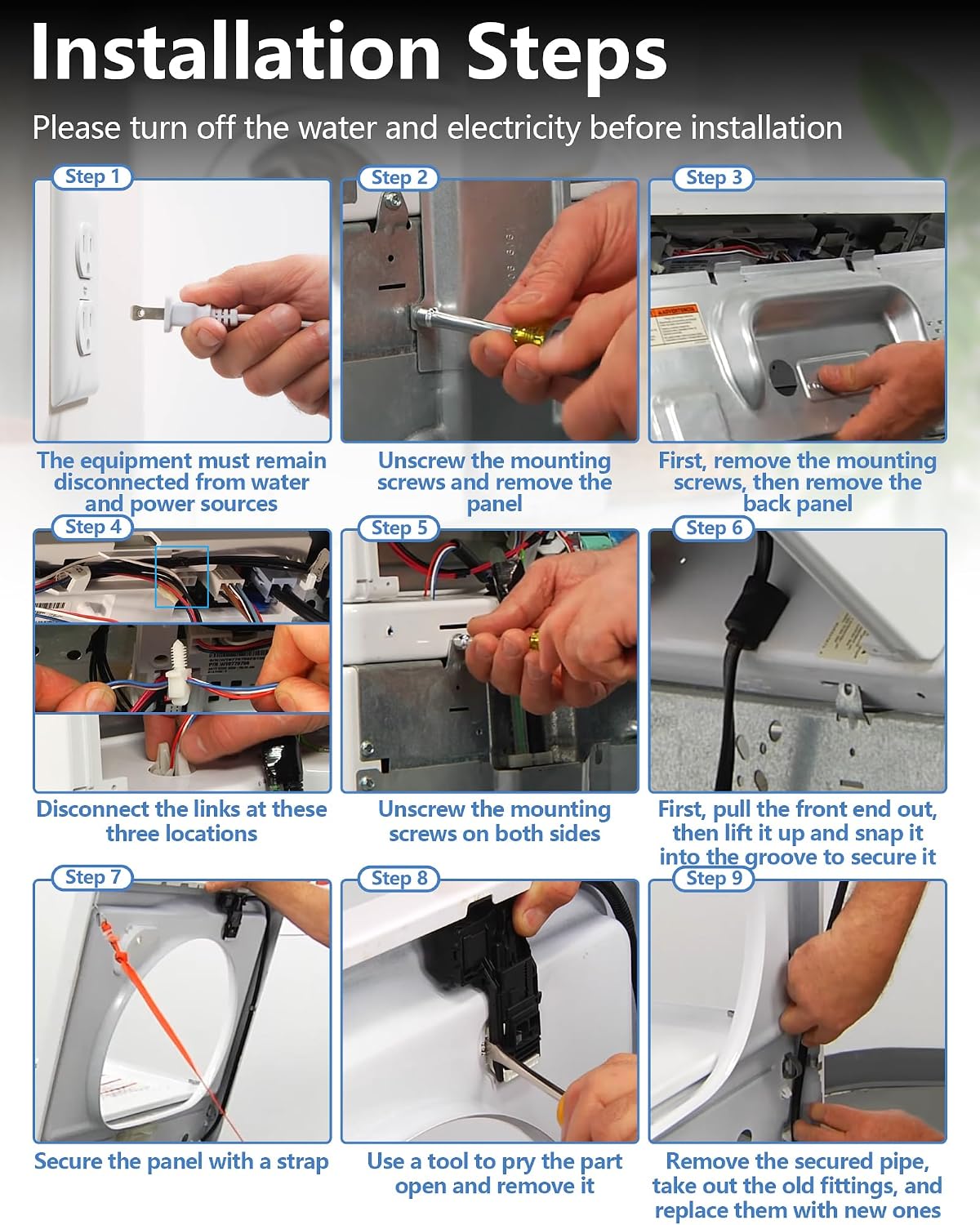 Installation Steps

Please turn off the water and electricity before installation

Step 1

The equipment must remain disconnected from water and power sources

Step 2

Unscrew the mounting screws and remove the panel

Step 3

First, remove the mounting screws, then remove the back panel

Step 4

Disconnect the links at these three locations

Step 5

Unscrew the mounting screws on both sides

Step 6

First, pull the front end out, then lift it up and snap it into the groove to secure it

Step 7

Secure the panel with a strap

Step 8

Use a tool to pry the part open and remove it

Step 9

Remove the secured pipe, take out the old fittings, and replace them with new ones