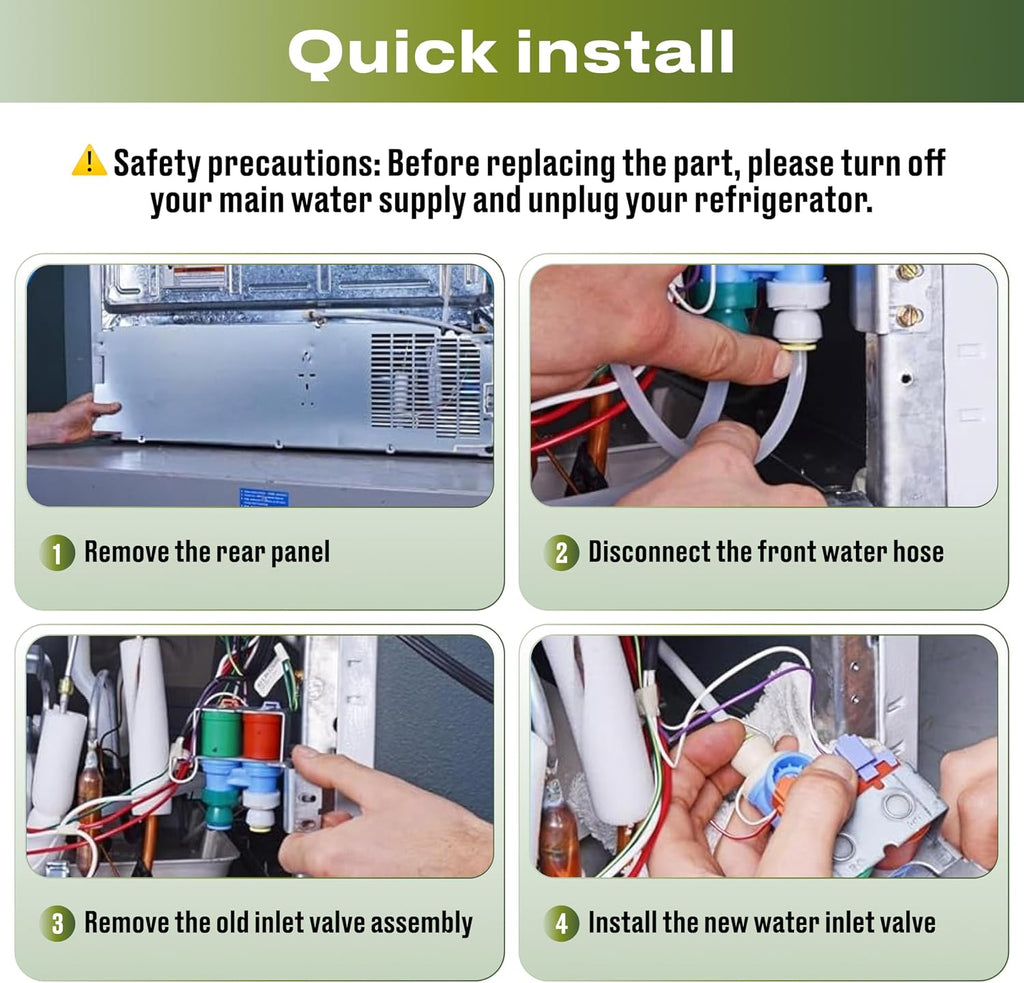 Quick install

Safety precautions: Before replacing the part, please turn off your main water supply and unplug your refrigerator.

1 Remove the rear panel

2 Disconnect the front water hose

3 Remove the old inlet valve assembly

4 Install the new water inlet valve