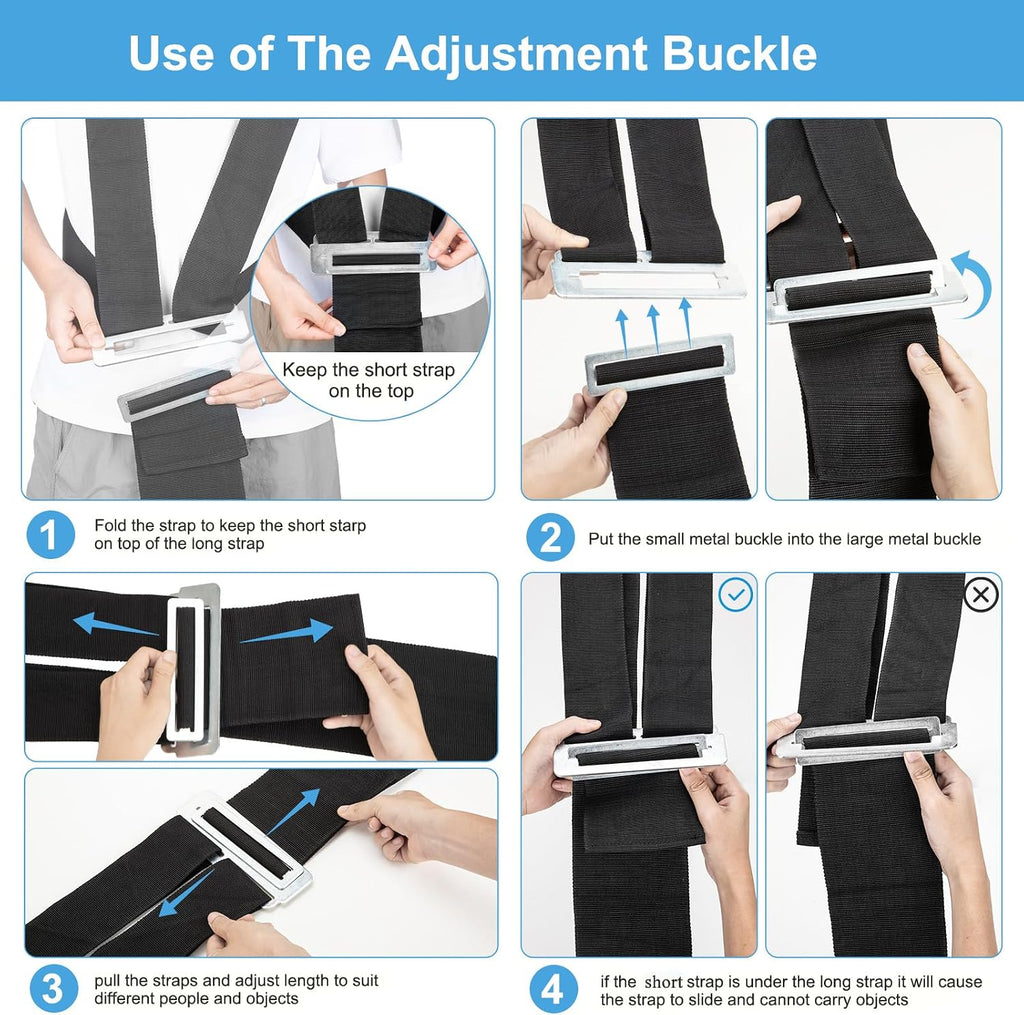 Use of The Adjustment Buckle

Keep the short strap on the top

1 Fold the strap to keep the short starp on top of the long strap

2 Put the small metal buckle into the large metal buckle

3 pull the straps and adjust length to suit different people and objects

4 if the short strap is under the long strap it will cause the strap to slide and cannot carry objects