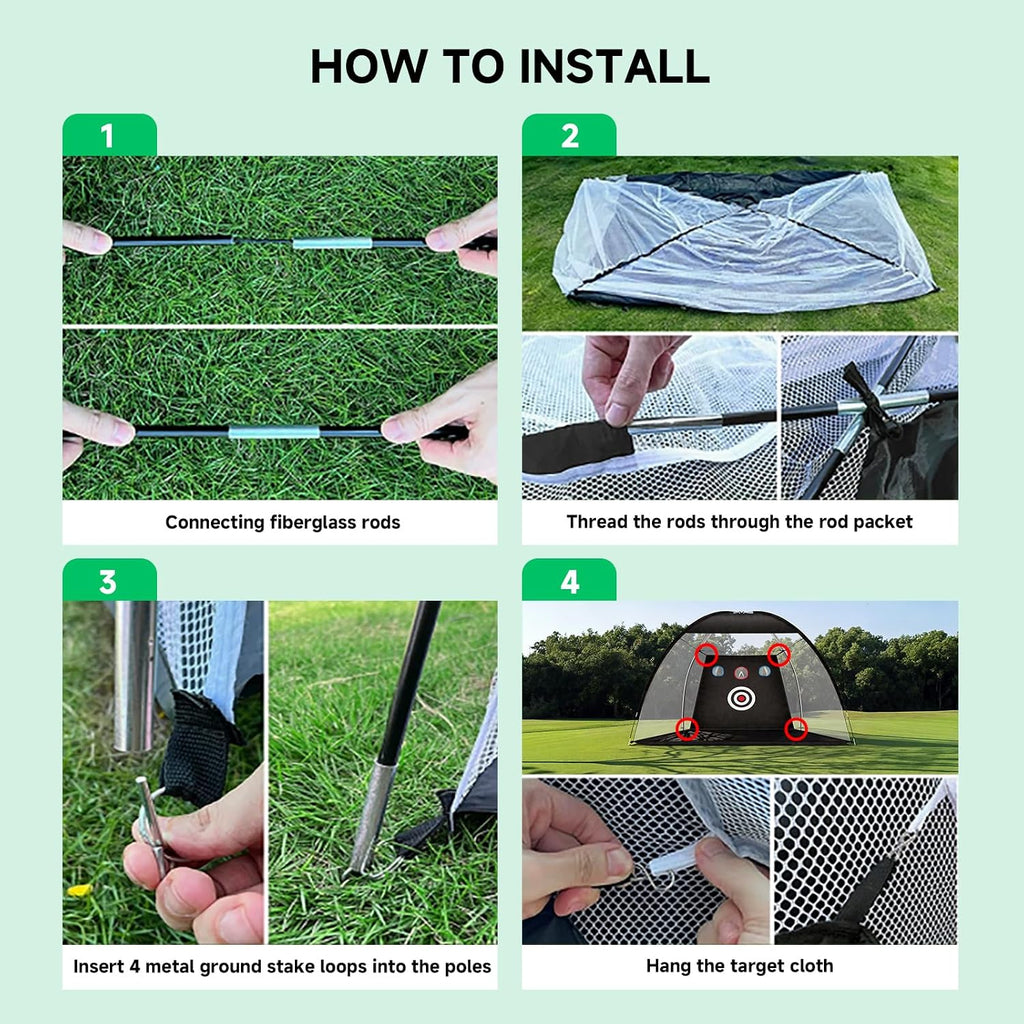 HOW TO INSTALL

1

Connecting fiberglass rods

2

Thread the rods through the rod packet

3

Insert 4 metal ground stake loops into the poles

4

Hang the target cloth