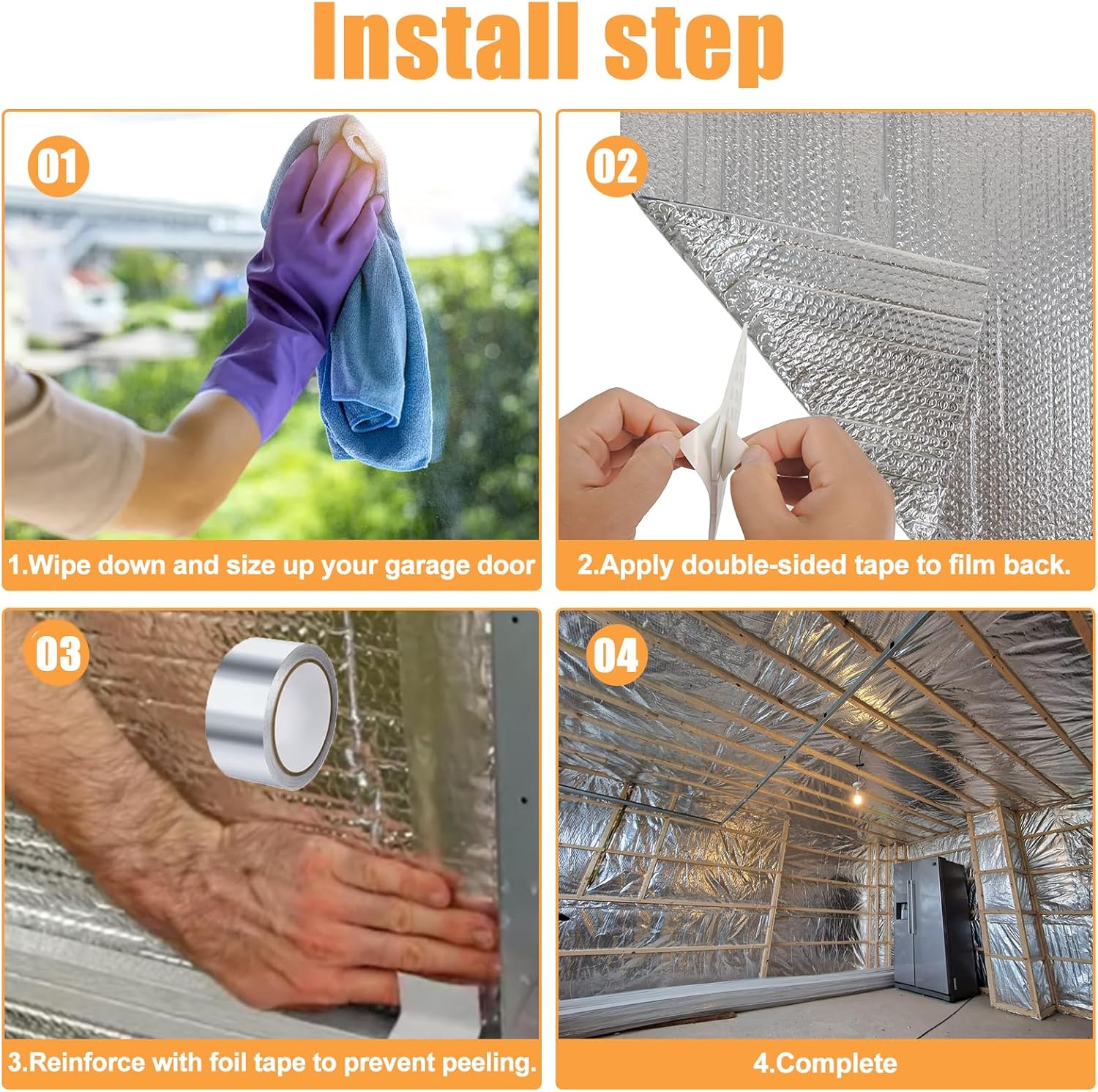 Install step

01

1.Wipe down and size up your garage door

02

2.Apply double-sided tape to film back.

03

3.Reinforce with foil tape to prevent peeling.

04

4.Complete