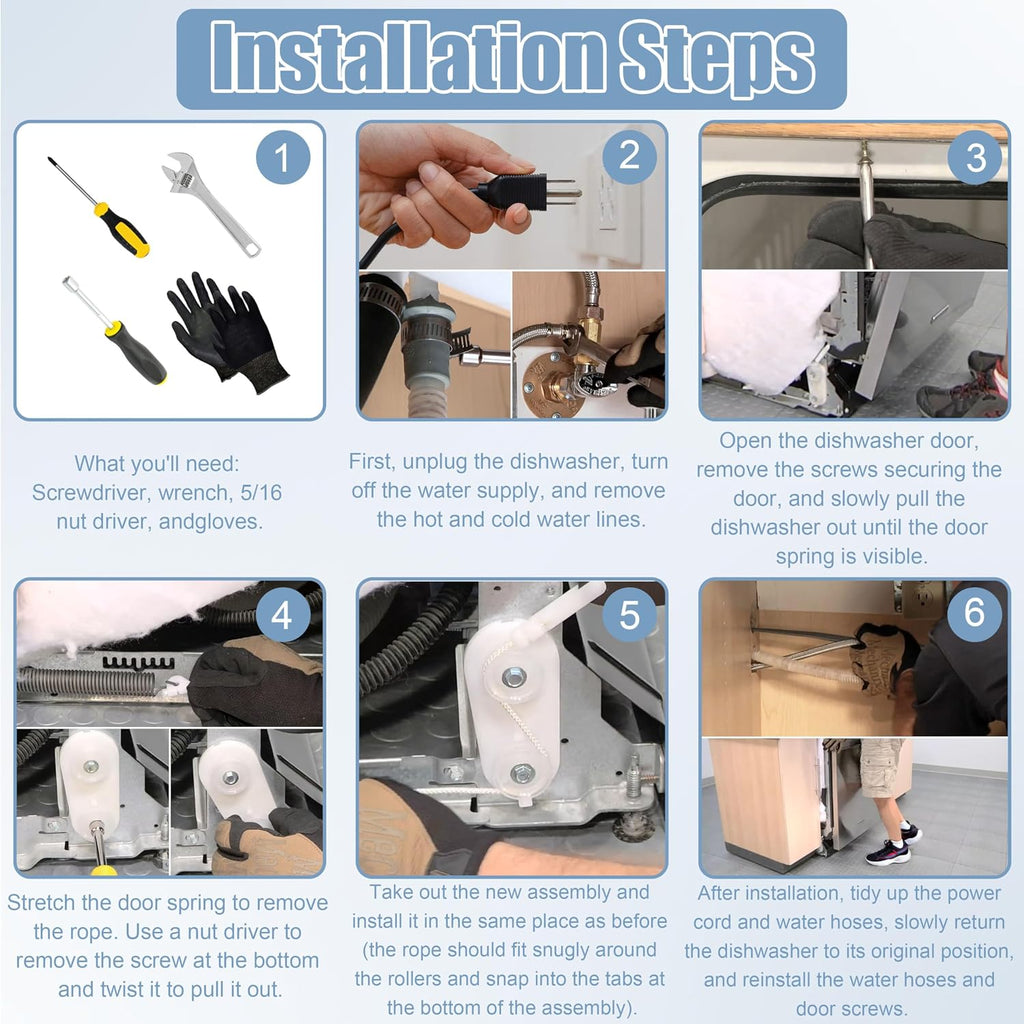 Installation Steps

1

What you'll need: Screwdriver, wrench, 5/16 nut driver, andgloves.

2

First, unplug the dishwasher, turn off the water supply, and remove the hot and cold water lines.

3

Open the dishwasher door, remove the screws securing the door, and slowly pull the dishwasher out until the door spring is visible.

4

Stretch the door spring to remove the rope. Use a nut driver to remove the screw at the bottom and twist it to pull it out.

5

Take out the new assembly and install it in the same place as before (the rope should fit snugly around the rollers and snap into the tabs at the bottom of the assembly).

6

After installation, tidy up the power cord and water hoses, slowly return the dishwasher to its original position, and reinstall the water hoses and door screws.