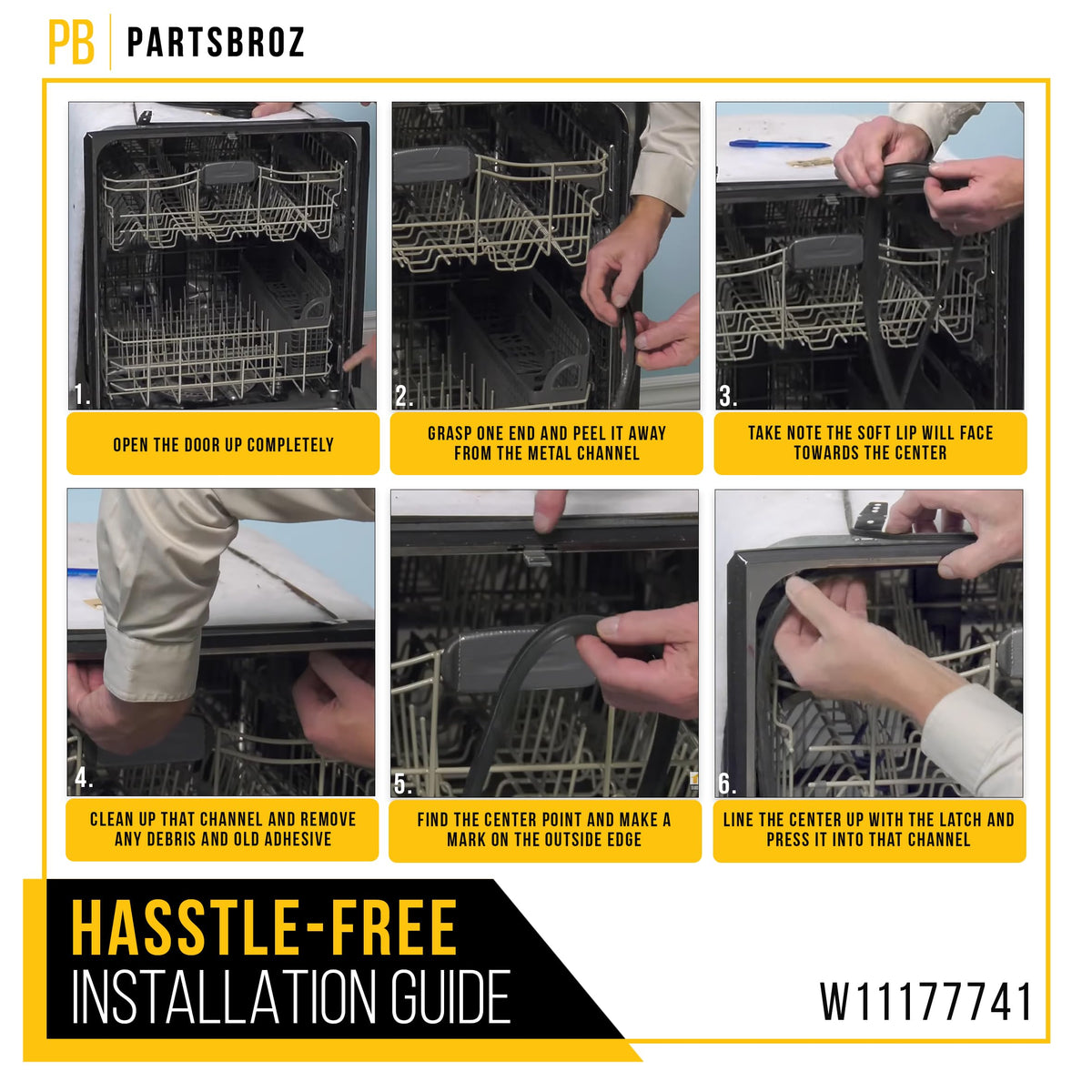 PB PARTSBROZ

1.
OPEN THE DOOR UP COMPLETELY

2.
GRASP ONE END AND PEEL IT AWAY FROM THE METAL CHANNEL

3.
TAKE NOTE THE SOFT LIP WILL FACE TOWARDS THE CENTER

4.
CLEAN UP THAT CHANNEL AND REMOVE ANY DEBRIS AND OLD ADHESIVE

5.
FIND THE CENTER POINT AND MAKE A MARK ON THE OUTSIDE EDGE

6.
LINE THE CENTER UP WITH THE LATCH AND PRESS IT INTO THAT CHANNEL

HASSTLE-FREE
INSTALLATION GUIDE

W11177741