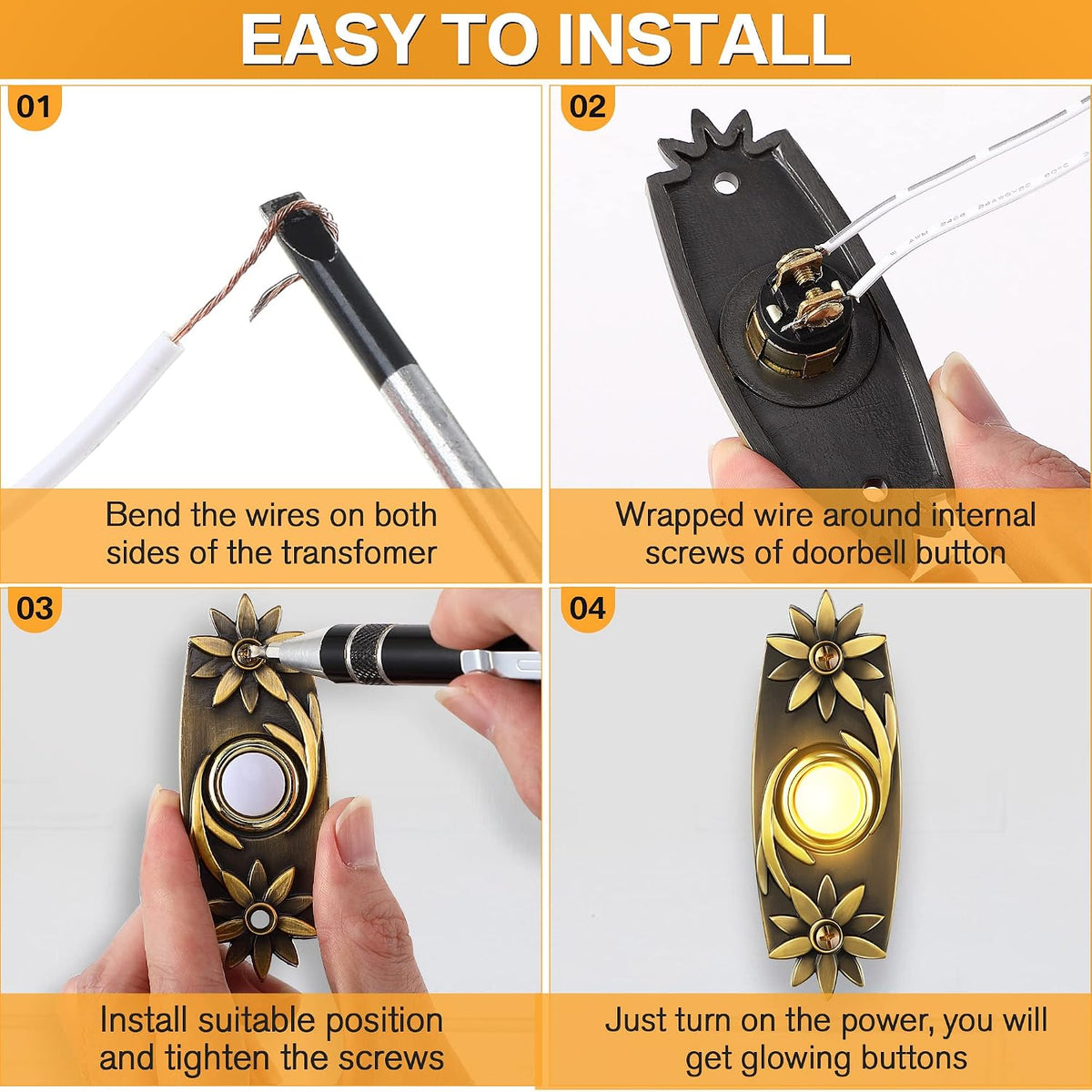 EASY TO INSTALL

01

Bend the wires on both sides of the transfomer

02

Wrapped wire around internal screws of doorbell button

03

Install suitable position and tighten the screws

04

Just turn on the power, you will get glowing buttons