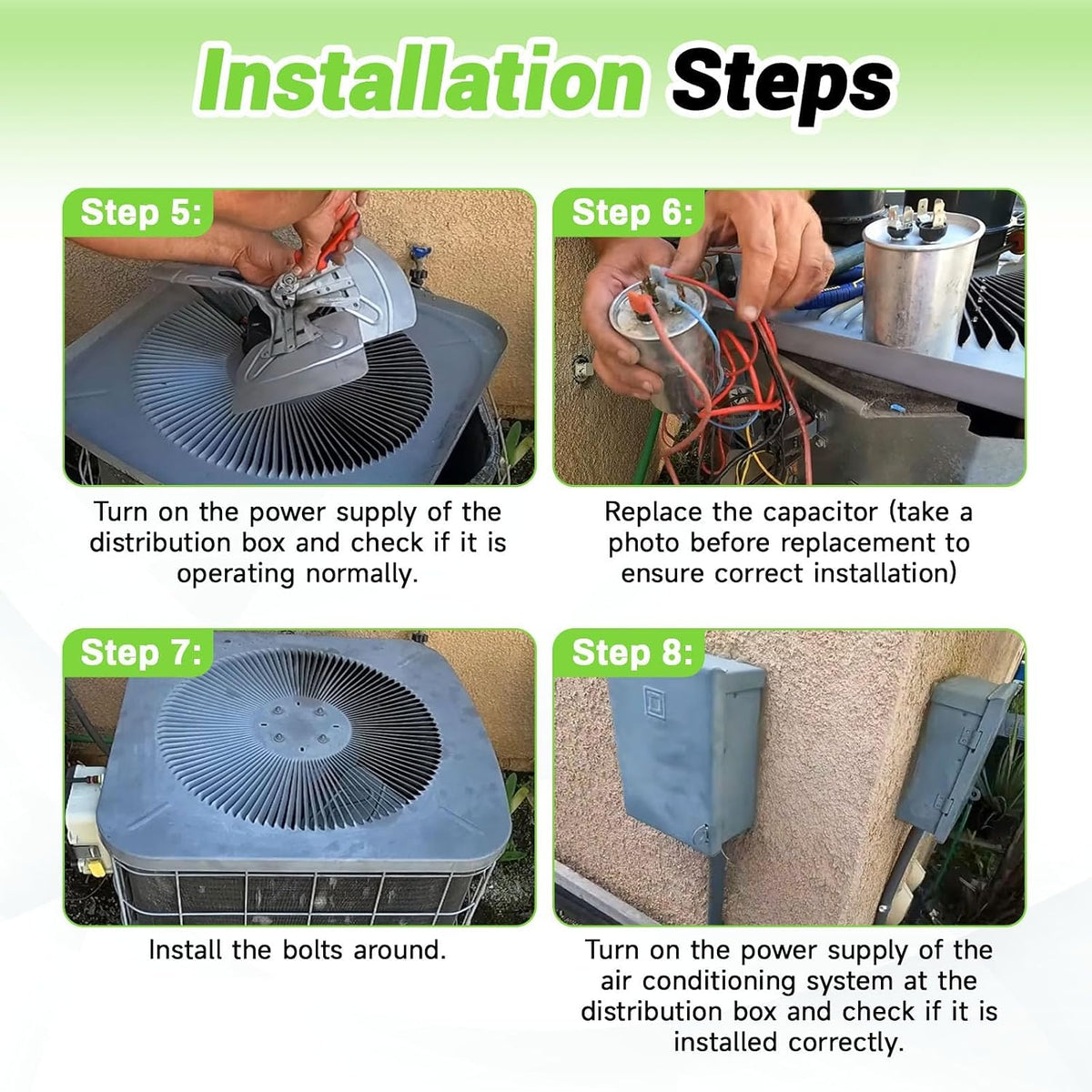 Installation Steps

Step 5:

Turn on the power supply of the distribution box and check if it is operating normally.

Step 6:

Replace the capacitor (take a photo before replacement to ensure correct installation)

Step 7:

Install the bolts around.

Step 8:

Turn on the power supply of the air conditioning system at the distribution box and check if it is installed correctly.