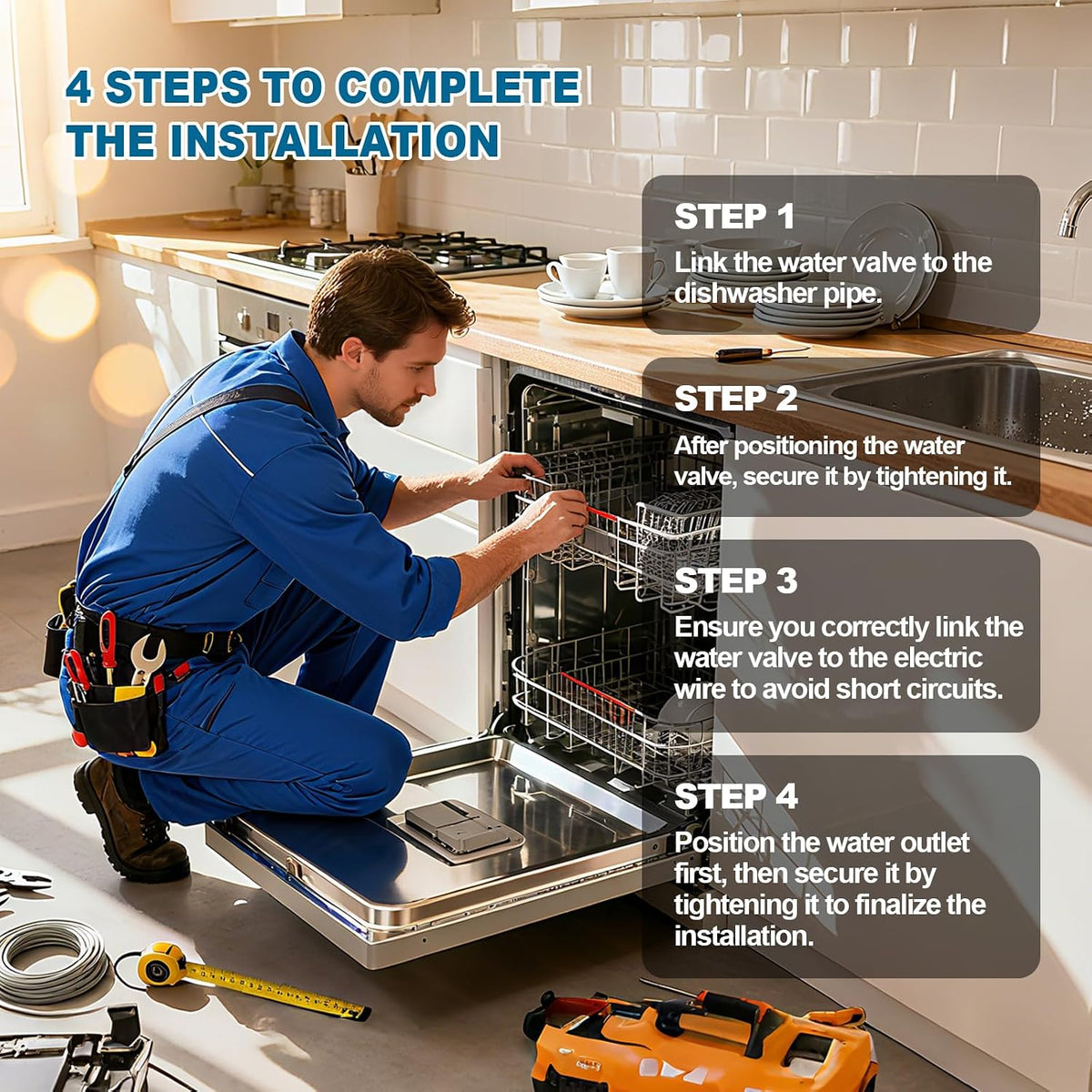 4 STEPS TO COMPLETE THE INSTALLATION

STEP 1
Link the water valve to the dishwasher pipe.

STEP 2
After positioning the water valve, secure it by tightening it.

STEP 3
Ensure you correctly link the water valve to the electric wire to avoid short circuits.

STEP 4
Position the water outlet first, then secure it by tightening it to finalize the installation.