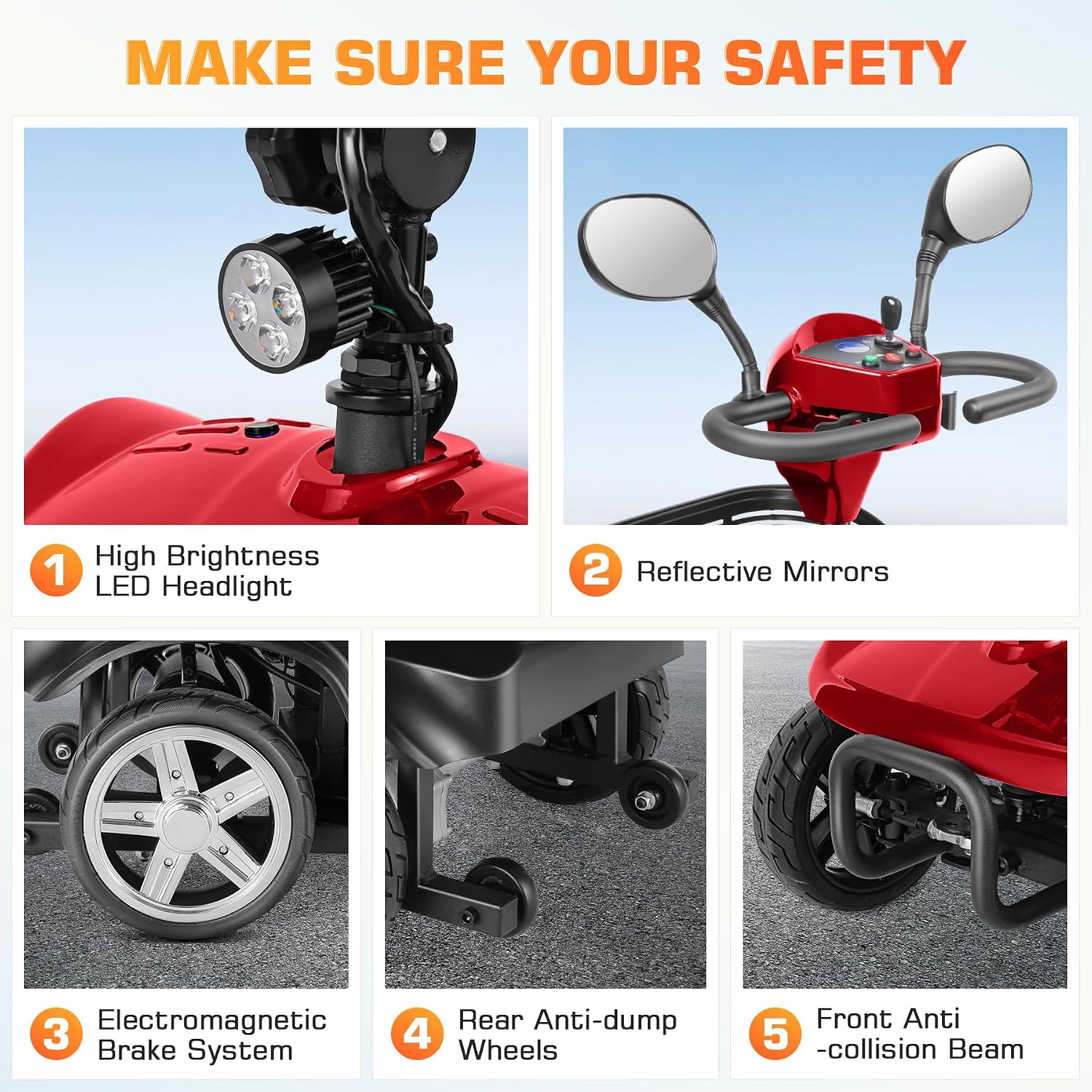 MAKE SURE YOUR SAFETY

1 High Brightness LED Headlight

2 Reflective Mirrors

3 Electromagnetic Brake System

4 Rear Anti-dump Wheels

5 Front Anti -collision Beam