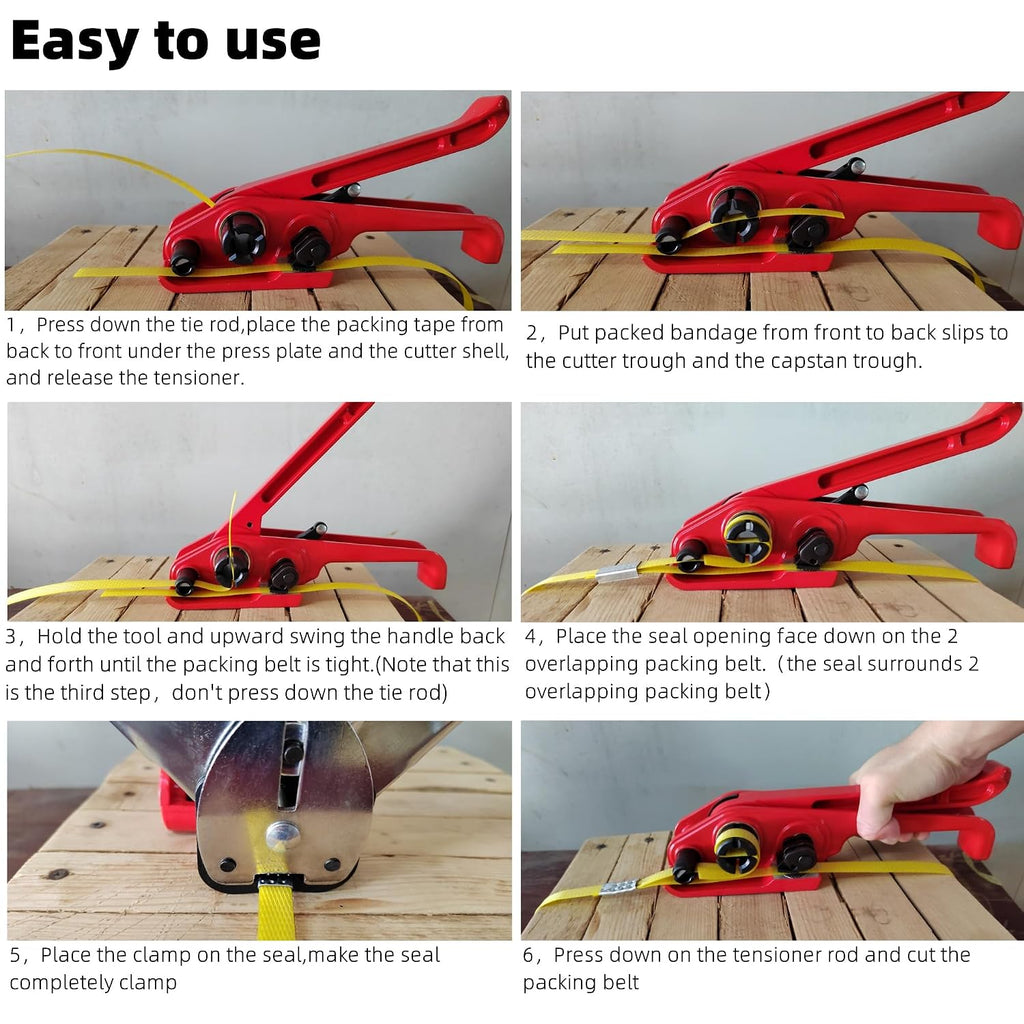 Easy to use

1，Press down the tie rod,place the packing tape from back to front under the press plate and the cutter shell, and release the tensioner.

2，Put packed bandage from front to back slips to the cutter trough and the capstan trough.

3，Hold the tool and upward swing the handle back and forth until the packing belt is tight.(Note that this is the third step，don't press down the tie rod)

4，Place the seal opening face down on the 2 overlapping packing belt.（the seal surrounds 2 overlapping packing belt）

5，Place the clamp on the seal,make the seal completely clamp

6，Press down on the tensioner rod and cut the packing belt