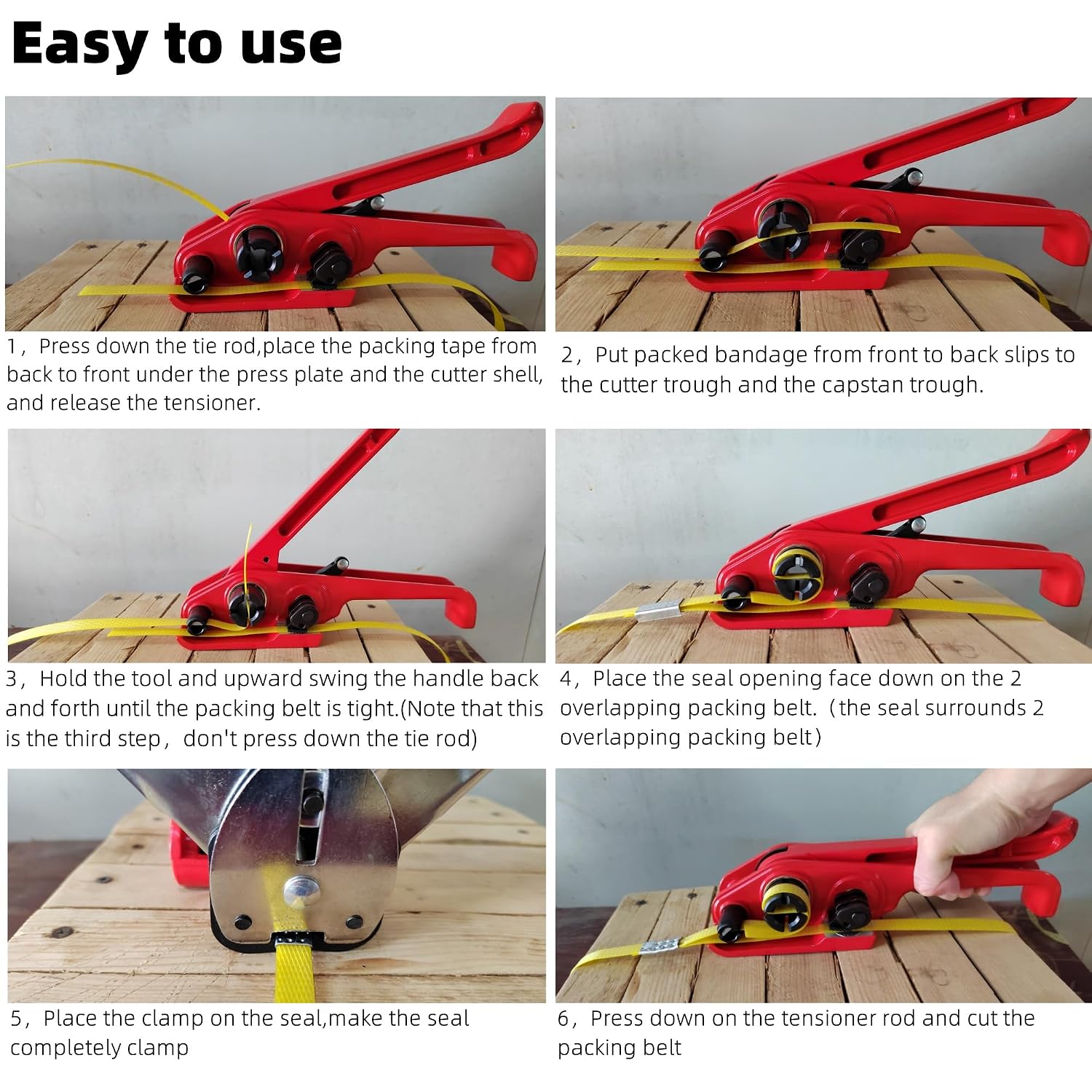 Easy to use

1，Press down the tie rod,place the packing tape from back to front under the press plate and the cutter shell, and release the tensioner.

2，Put packed bandage from front to back slips to the cutter trough and the capstan trough.

3，Hold the tool and upward swing the handle back and forth until the packing belt is tight.(Note that this is the third step，don't press down the tie rod)

4，Place the seal opening face down on the 2 overlapping packing belt.（the seal surrounds 2 overlapping packing belt）

5，Place the clamp on the seal,make the seal completely clamp

6，Press down on the tensioner rod and cut the packing belt