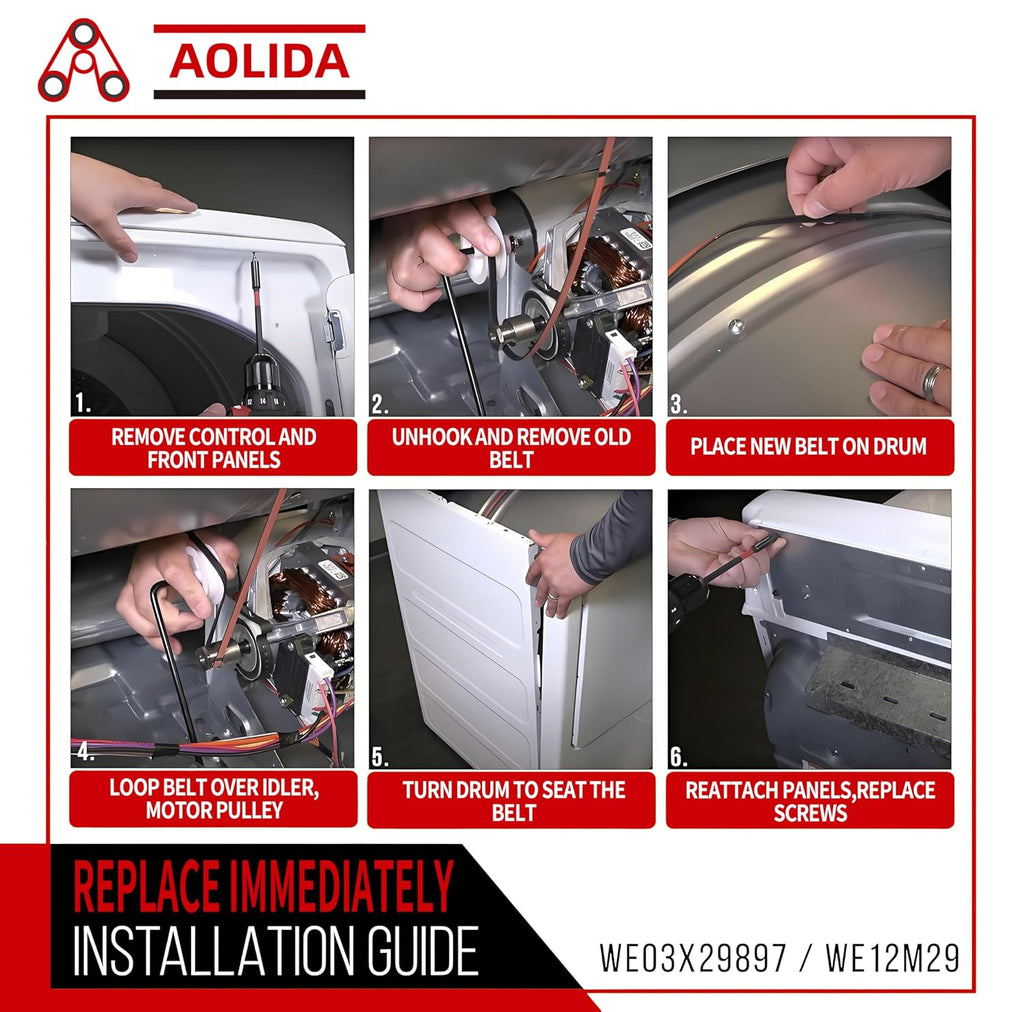 AOLIDA

1.
REMOVE CONTROL AND FRONT PANELS

2.
UNHOOK AND REMOVE OLD BELT

3.
PLACE NEW BELT ON DRUM

4.
LOOP BELT OVER IDLER, MOTOR PULLEY

5.
TURN DRUM TO SEAT THE BELT

6.
REATTACH PANELS,REPLACE SCREWS

REPLACE IMMEDIATELY
INSTALLATION GUIDE

WE03X29897 / WE12M29