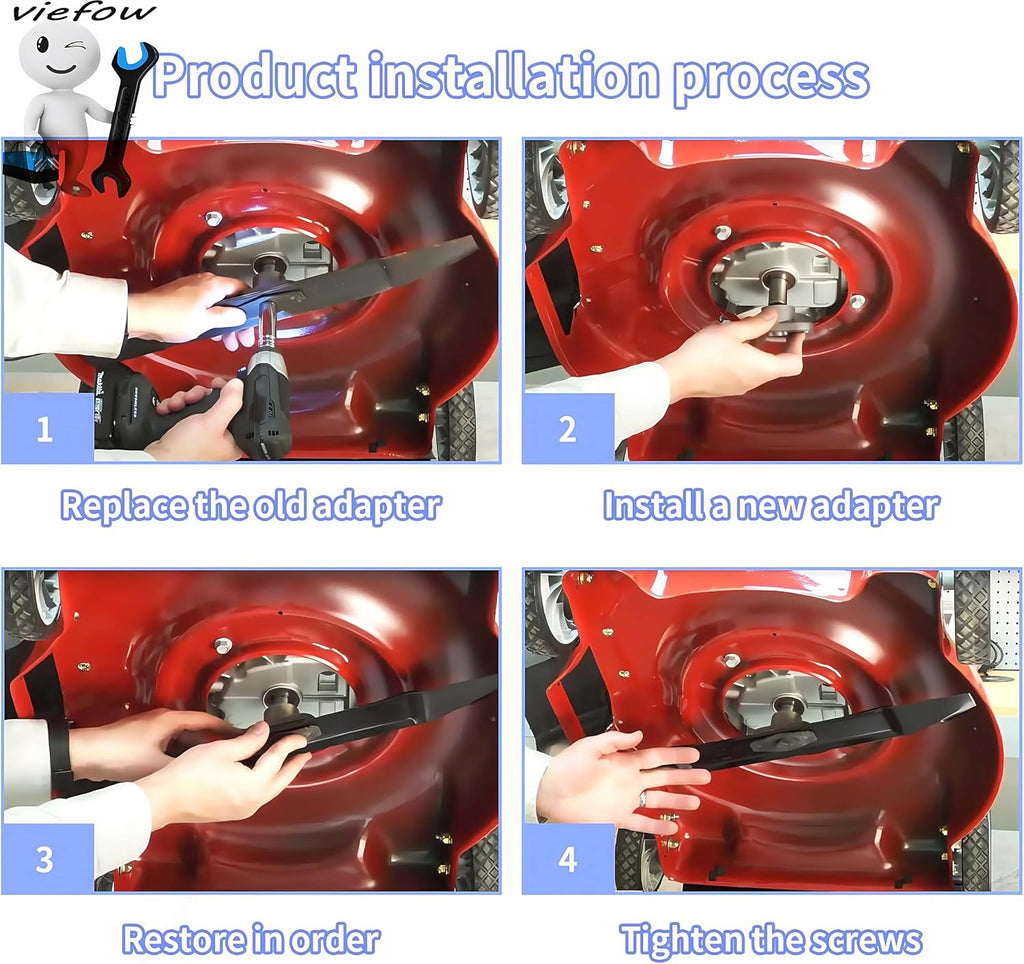 viefow

Product installation process

1

Replace the old adapter

2

Install a new adapter

3

Restore in order

4

Tighten the screws