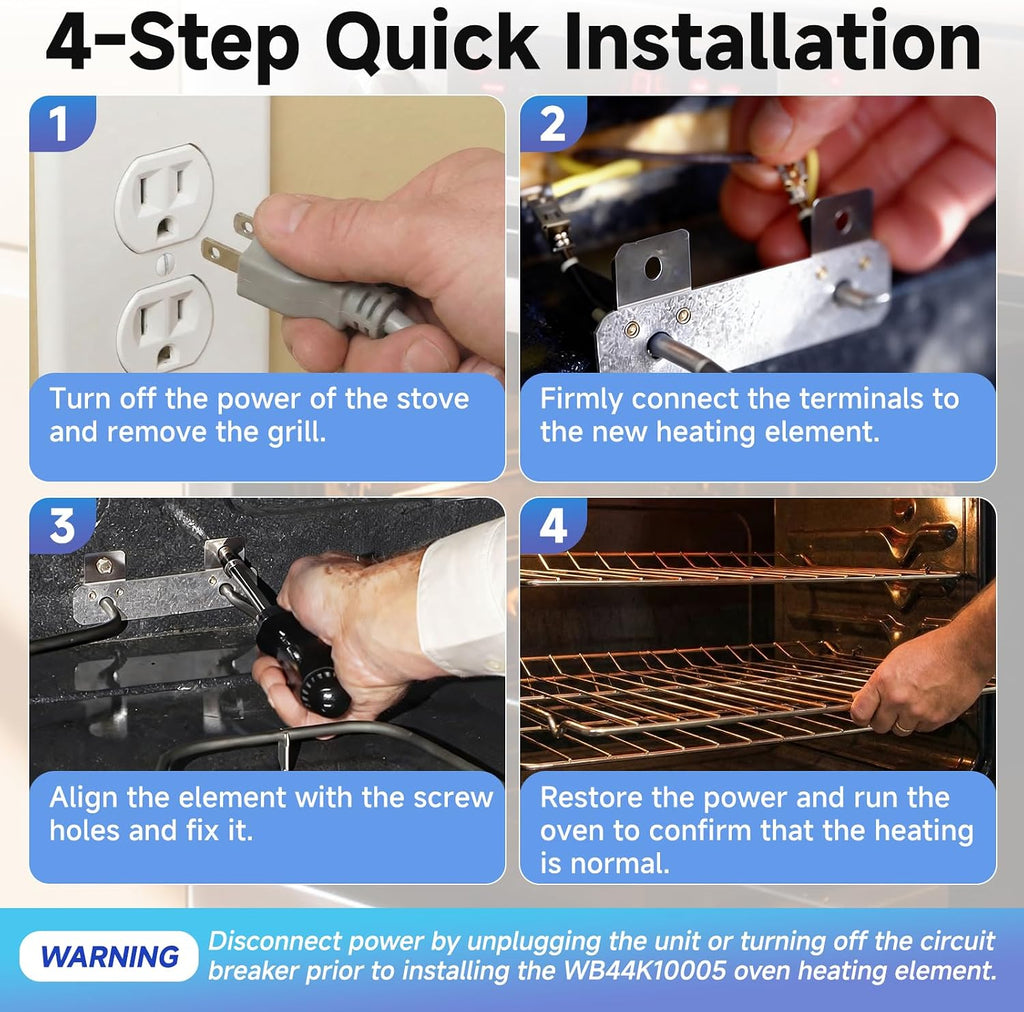 4-Step Quick Installation

1

Turn off the power of the stove and remove the grill.

2

Firmly connect the terminals to the new heating element.

3

Align the element with the screw holes and fix it.

4

Restore the power and run the oven to confirm that the heating is normal.

WARNING

Disconnect power by unplugging the unit or turning off the circuit breaker prior to installing the WB44K10005 oven heating element.