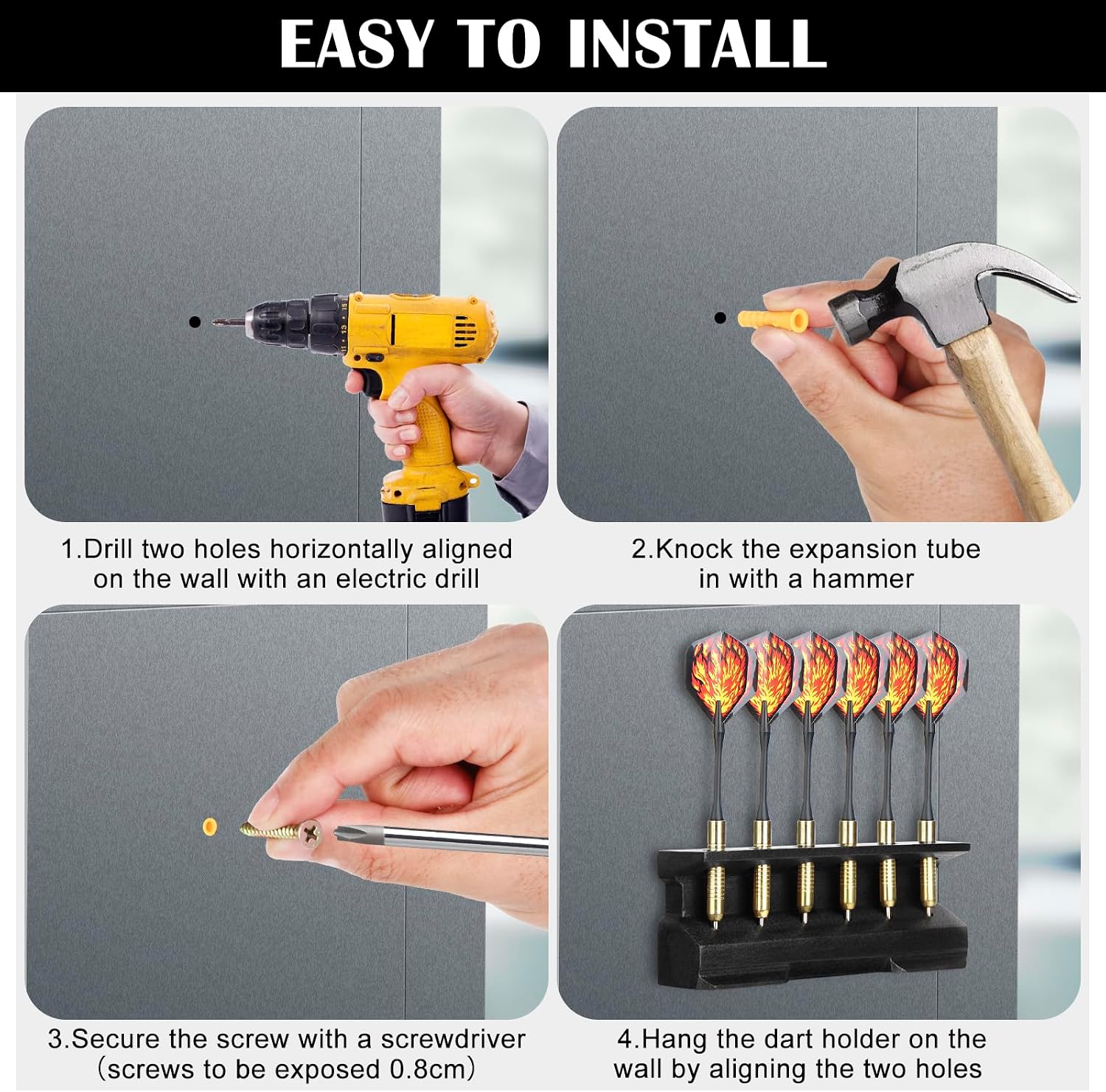 EASY TO INSTALL

1.Drill two holes horizontally aligned on the wall with an electric drill

2.Knock the expansion tube in with a hammer

3.Secure the screw with a screwdriver (screws to be exposed 0.8cm)

4.Hang the dart holder on the wall by aligning the two holes