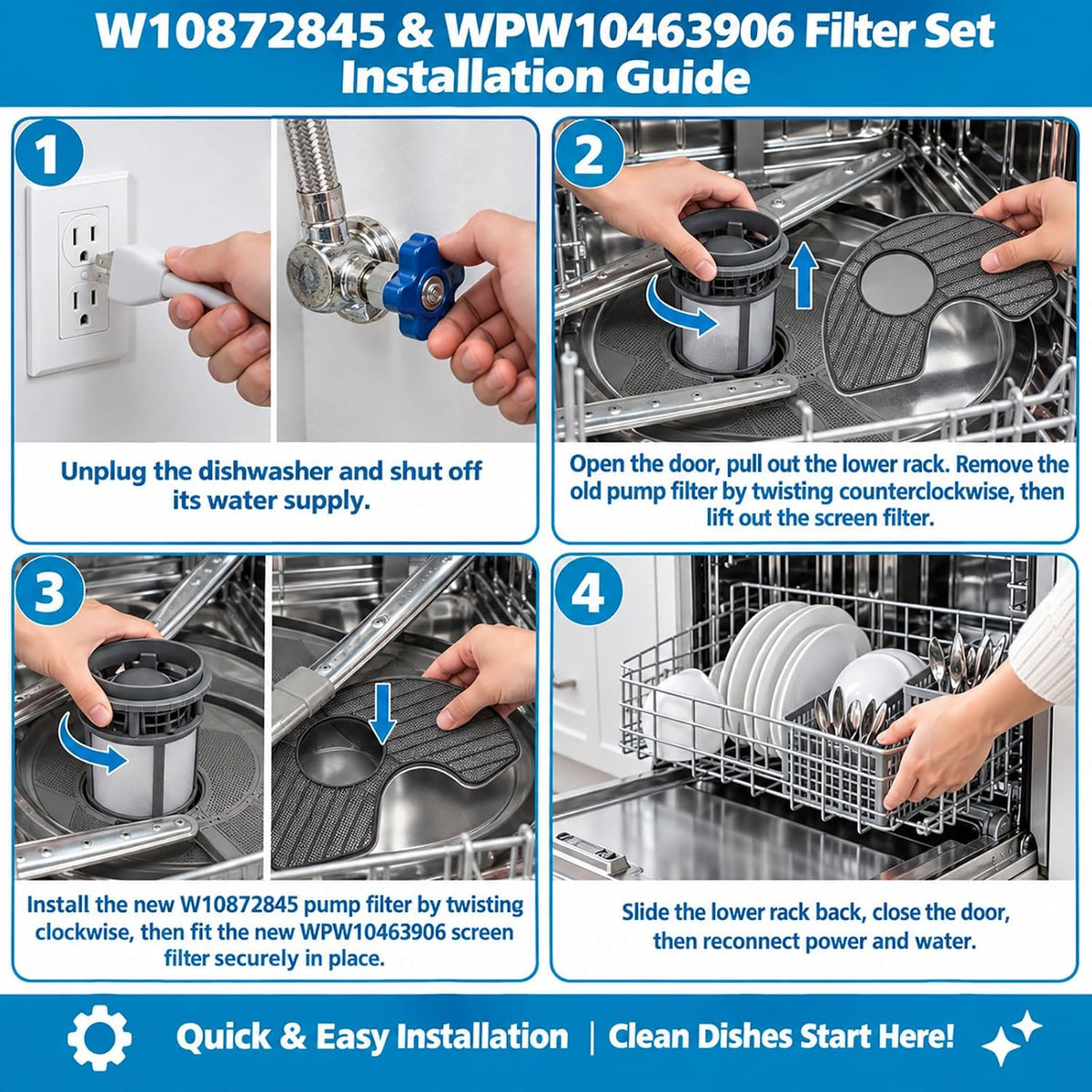 W10872845 & WPW10463906 Filter Set Installation Guide

1

Unplug the dishwasher and shut off its water supply.

2

Open the door, pull out the lower rack. Remove the old pump filter by twisting counterclockwise, then lift out the screen filter.

3

Install the new W10872845 pump filter by twisting clockwise, then fit the new WPW10463906 screen filter securely in place.

4

Slide the lower rack back, close the door, then reconnect power and water.

Quick & Easy Installation | Clean Dishes Start Here!