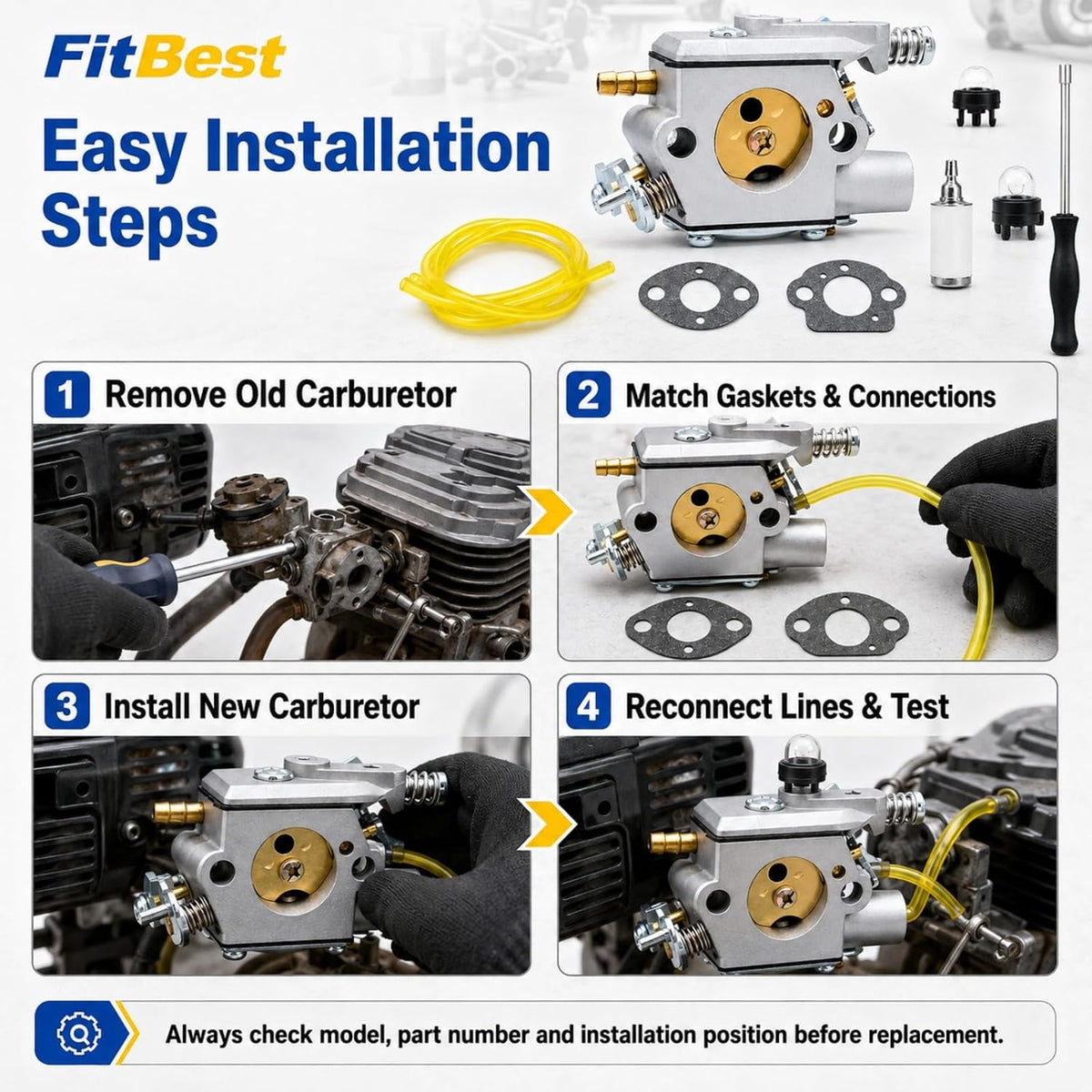 FitBest

Easy Installation Steps

1 Remove Old Carburetor

2 Match Gaskets & Connections

3 Install New Carburetor

4 Reconnect Lines & Test

Always check model, part number and installation position before replacement.