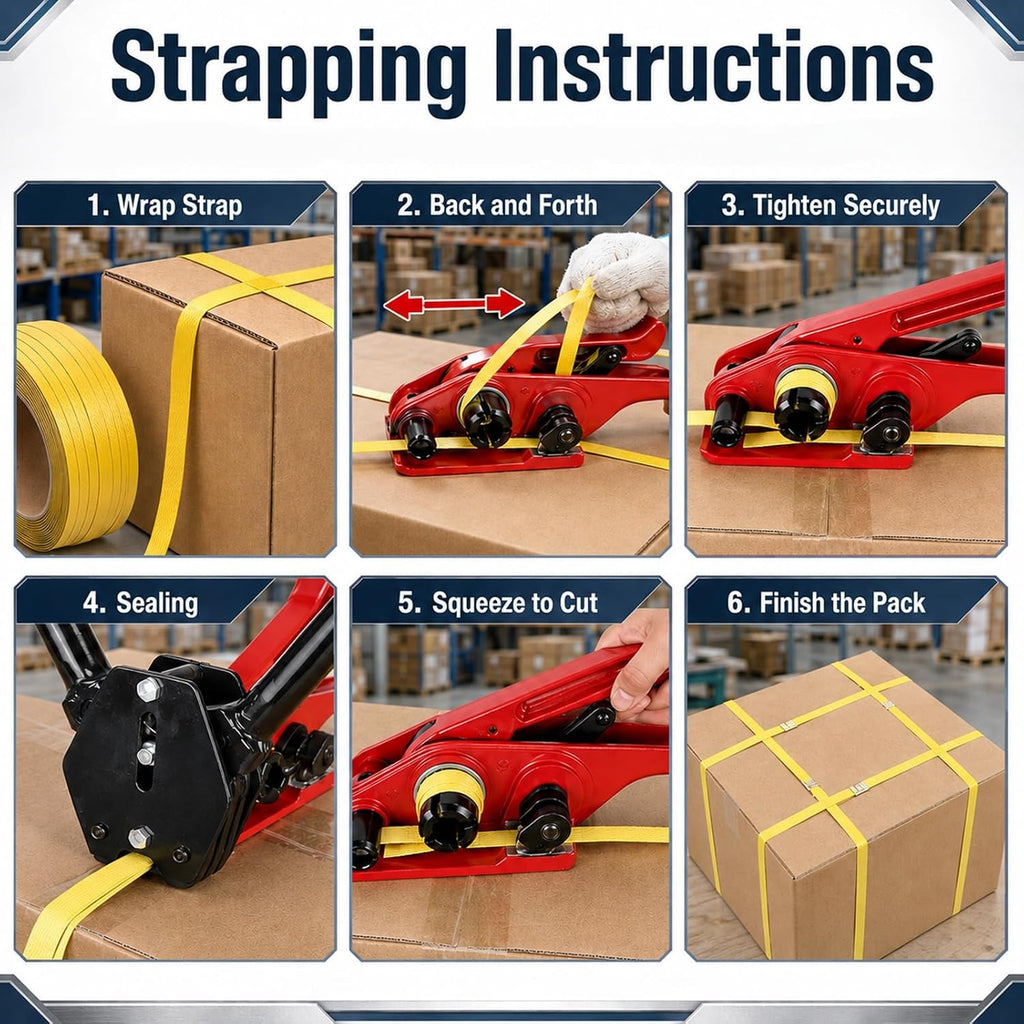 Strapping Instructions

1. Wrap Strap

2. Back and Forth

3. Tighten Securely

4. Sealing

5. Squeeze to Cut

6. Finish the Pack