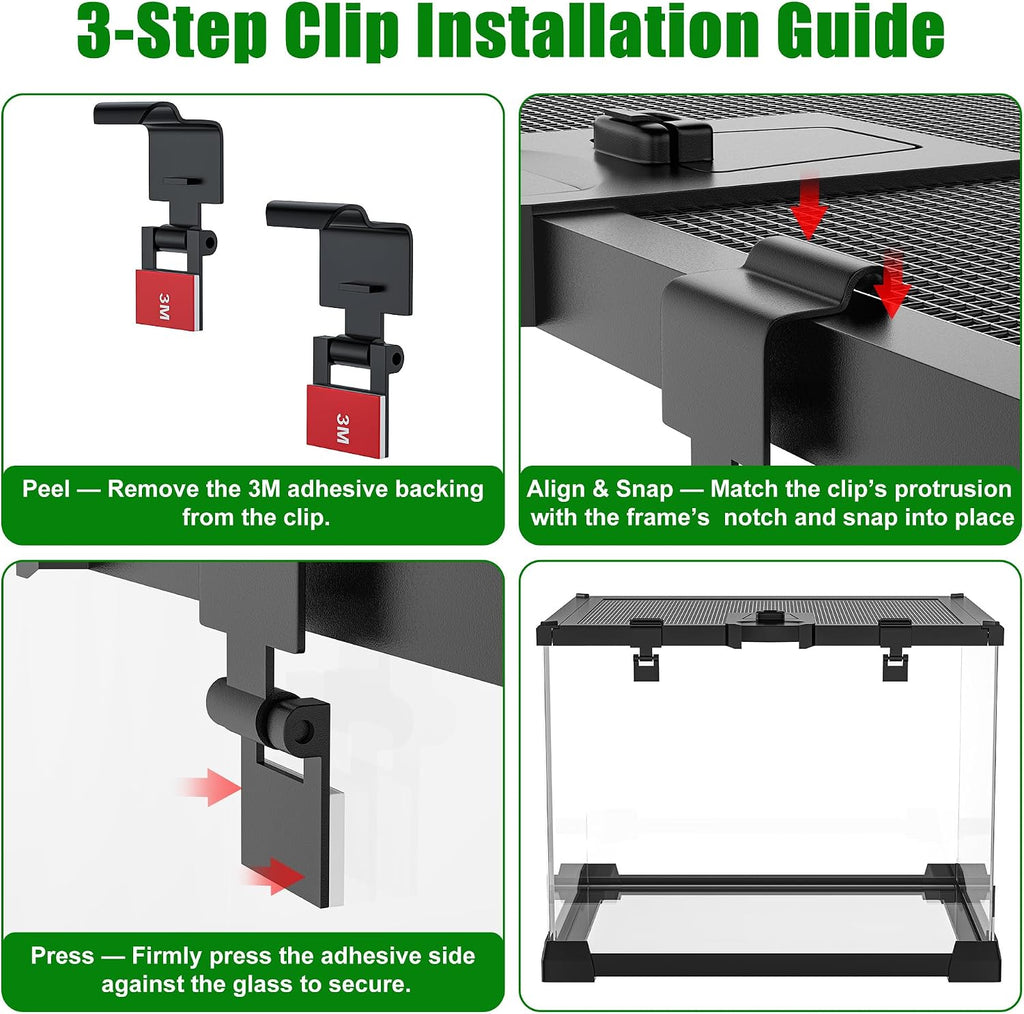 3-Step Clip Installation Guide

3M

3M

Peel — Remove the 3M adhesive backing from the clip.

Align & Snap — Match the clip's protrusion with the frame's notch and snap into place

Press — Firmly press the adhesive side against the glass to secure.