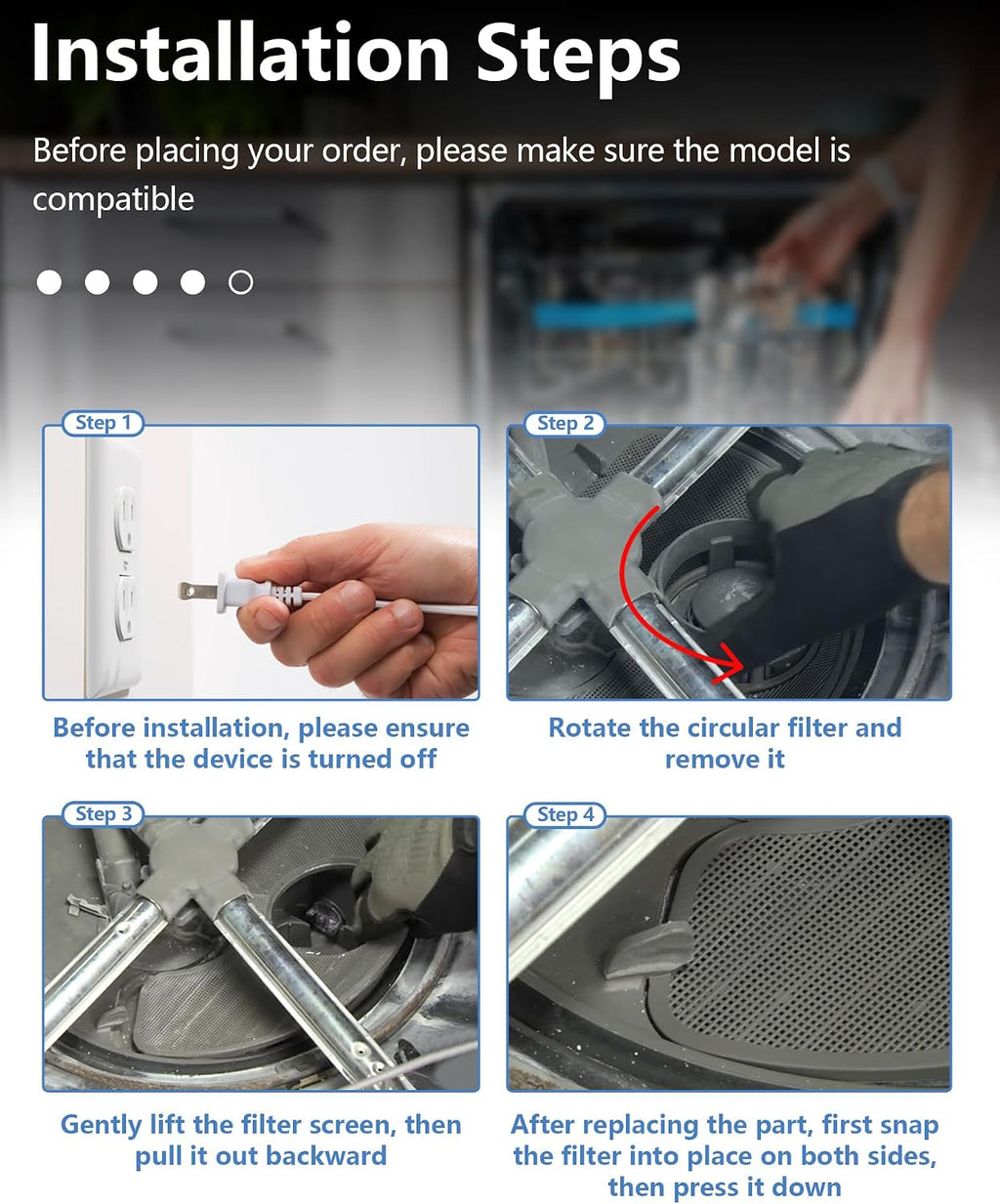 Installation Steps

Before placing your order, please make sure the model is compatible

Step 1
Before installation, please ensure that the device is turned off

Step 2
Rotate the circular filter and remove it

Step 3
Gently lift the filter screen, then pull it out backward

Step 4
After replacing the part, first snap the filter into place on both sides, then press it down