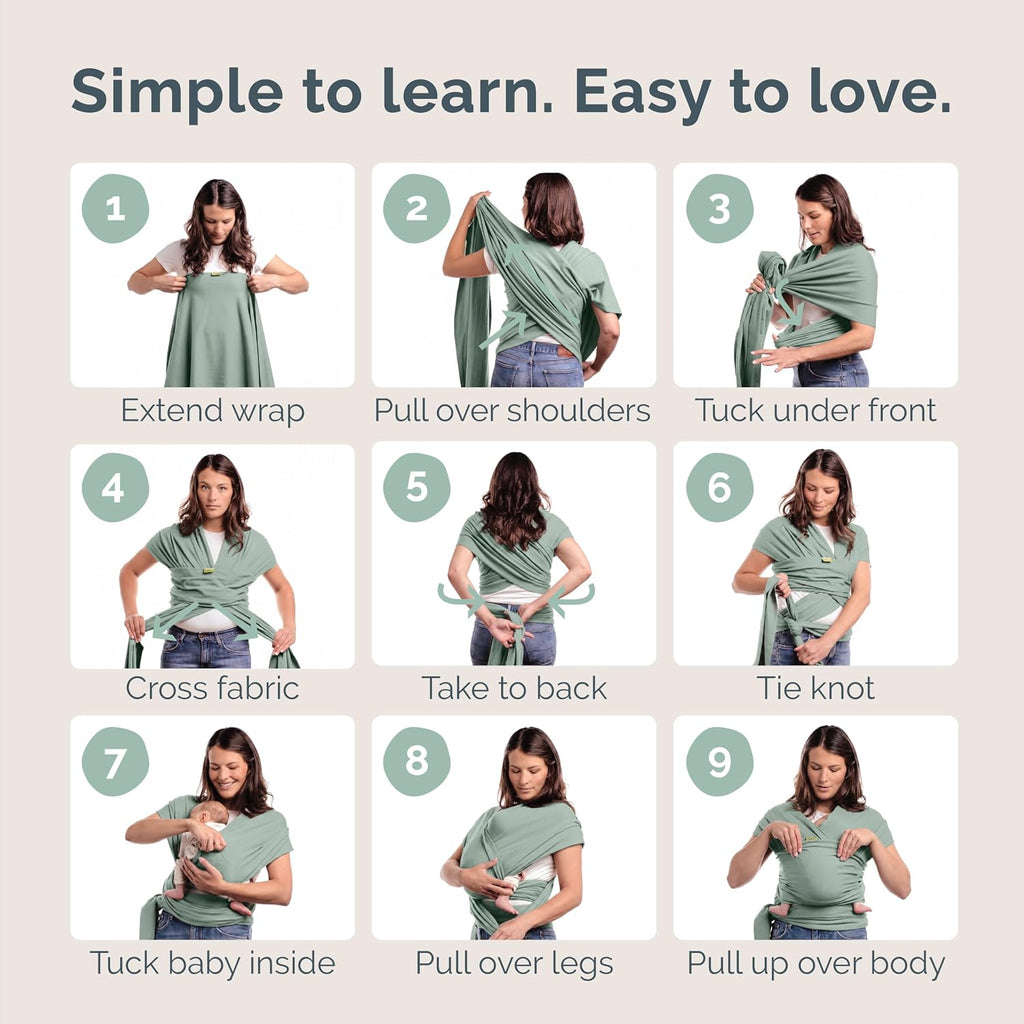 Simple to learn. Easy to love.

1
Extend wrap

2
Pull over shoulders

3
Tuck under front

4
Cross fabric

5
Take to back

6
Tie knot

7
Tuck baby inside

8
Pull over legs

9
Pull up over body