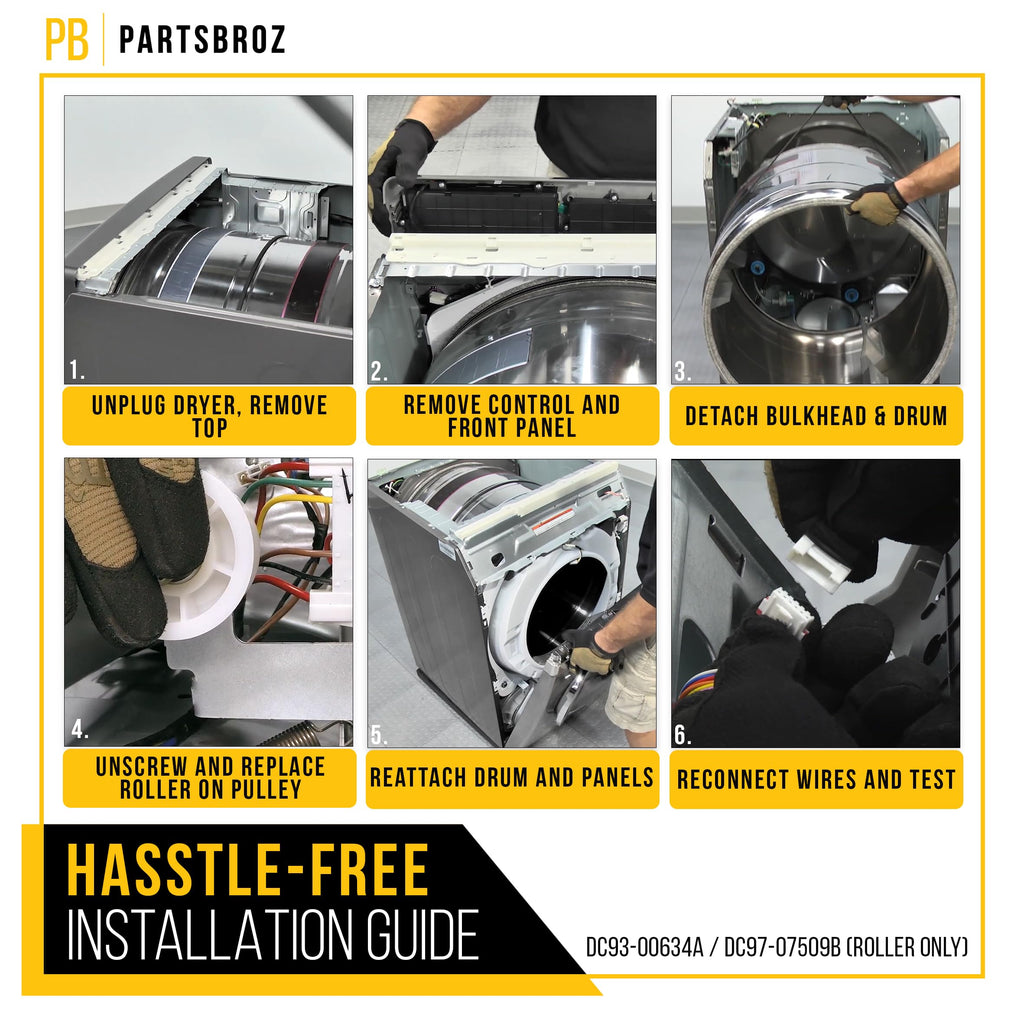 PB PARTSBROZ

1.

UNPLUG DRYER, REMOVE TOP

2.

REMOVE CONTROL AND FRONT PANEL

3.

DETACH BULKHEAD & DRUM

4.

UNSCREW AND REPLACE ROLLER ON PULLEY

5.

REATTACH DRUM AND PANELS

6.

RECONNECT WIRES AND TEST

HASSTLE-FREE
INSTALLATION GUIDE

DC93-00634A / DC97-07509B (ROLLER ONLY)