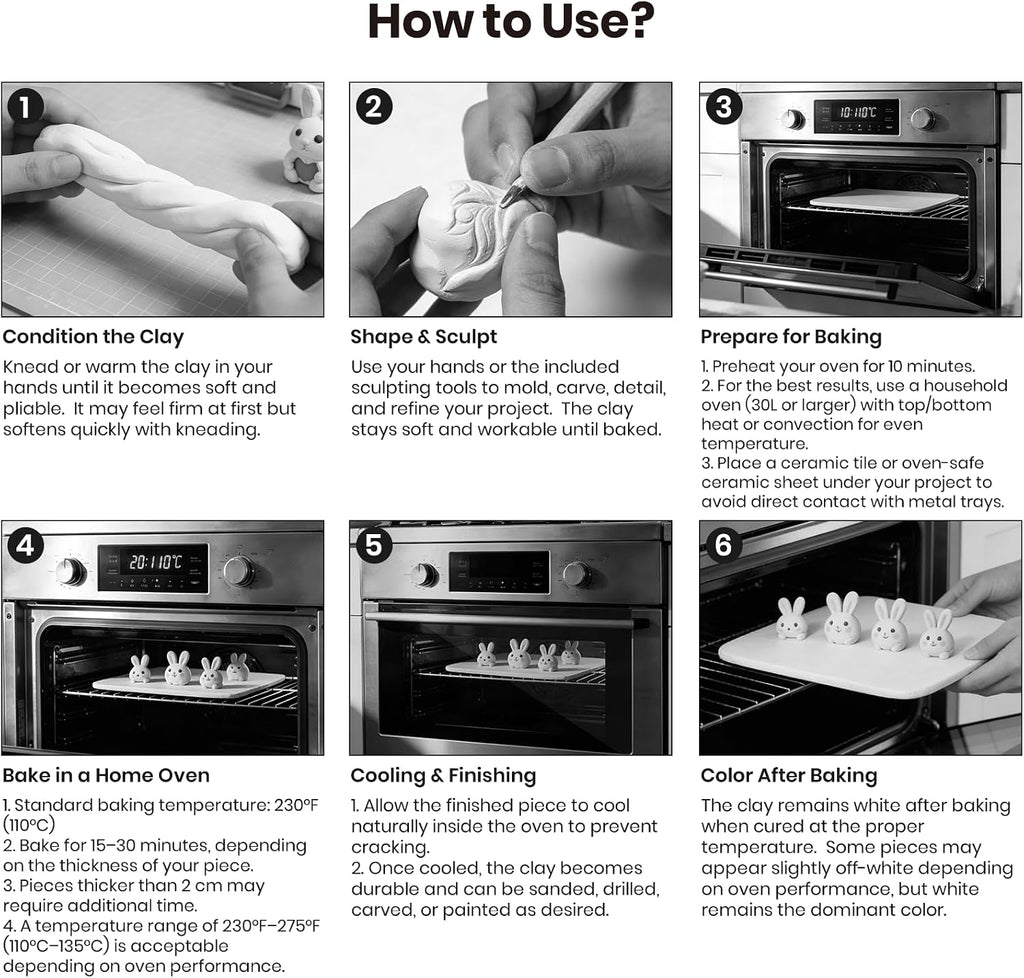 How to Use?

1

Condition the Clay

Knead or warm the clay in your hands until it becomes soft and pliable. It may feel firm at first but softens quickly with kneading.

2

Shape & Sculpt

Use your hands or the included sculpting tools to mold, carve, detail, and refine your project. The clay stays soft and workable until baked.

3

10:110°C

Prepare for Baking

1. Preheat your oven for 10 minutes.
2. For the best results, use a household oven (30L or larger) with top/bottom heat or convection for even temperature.
3. Place a ceramic tile or oven-safe ceramic sheet under your project to avoid direct contact with metal trays.

4

20:110°C

Bake in a Home Oven

1. Standard baking temperature: 230°F (110°C)
2. Bake for 15–30 minutes, depending on the thickness of your piece.
3. Pieces thicker than 2 cm may require additional time.
4. A temperature range of 230°F–275°F (110°C–135°C) is acceptable depending on oven performance.

5

Cooling & Finishing

1. Allow the finished piece to cool naturally inside the oven to prevent cracking.
2. Once cooled, the clay becomes durable and can be sanded, drilled, carved, or painted as desired.

6

Color After Baking

The clay remains white after baking when cured at the proper temperature. Some pieces may appear slightly off-white depending on oven performance, but white remains the dominant color.