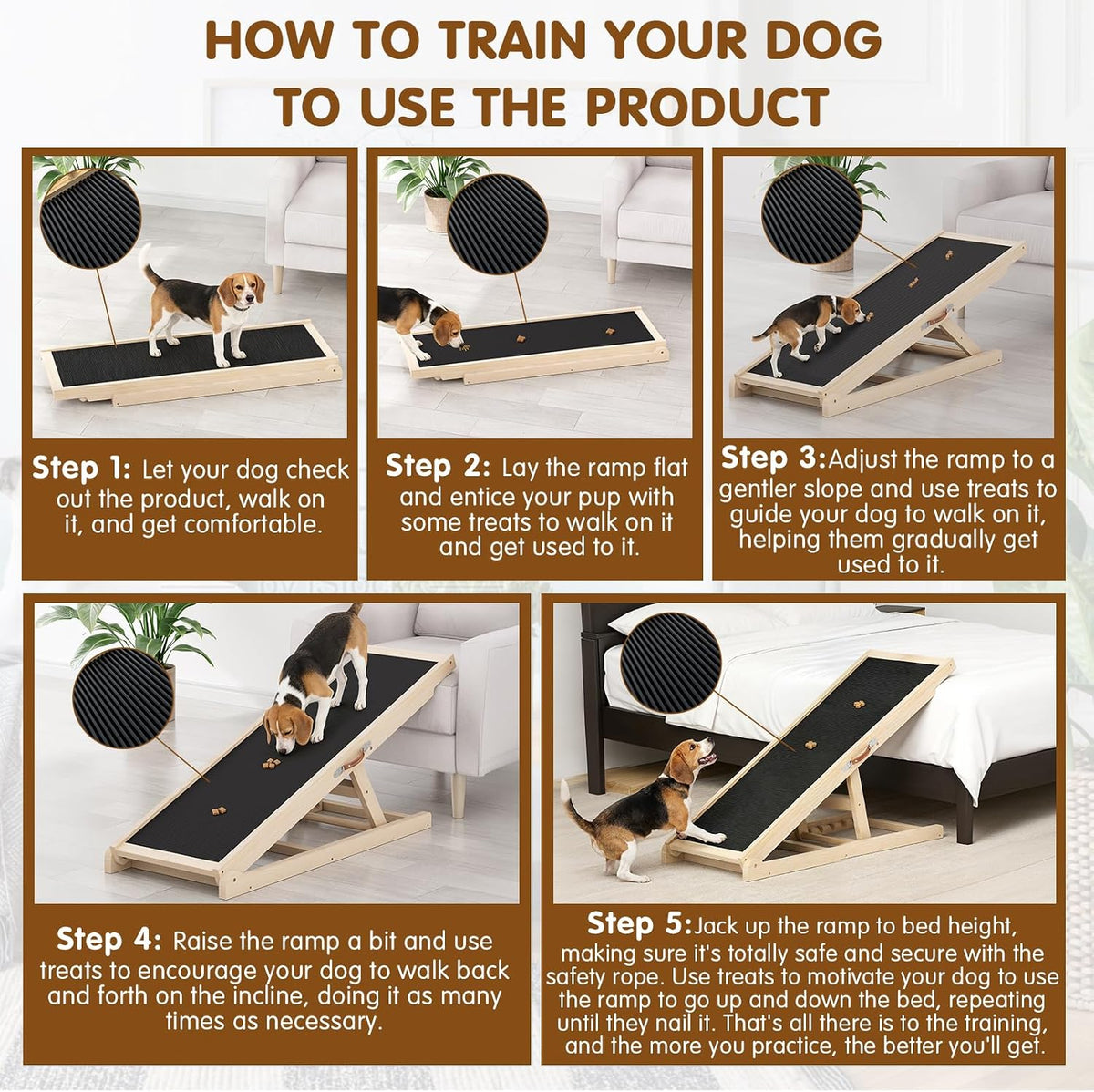 HOW TO TRAIN YOUR DOG TO USE THE PRODUCT

Step 1: Let your dog check out the product, walk on it, and get comfortable.

Step 2: Lay the ramp flat and entice your pup with some treats to walk on it and get used to it.

Step 3:Adjust the ramp to a gentler slope and use treats to guide your dog to walk on it, helping them gradually get used to it.

Step 4: Raise the ramp a bit and use treats to encourage your dog to walk back and forth on the incline, doing it as many times as necessary.

Step 5:Jack up the ramp to bed height, making sure it's totally safe and secure with the safety rope. Use treats to motivate your dog to use the ramp to go up and down the bed, repeating until they nail it. That's all there is to the training, and the more you practice, the better you'll get.