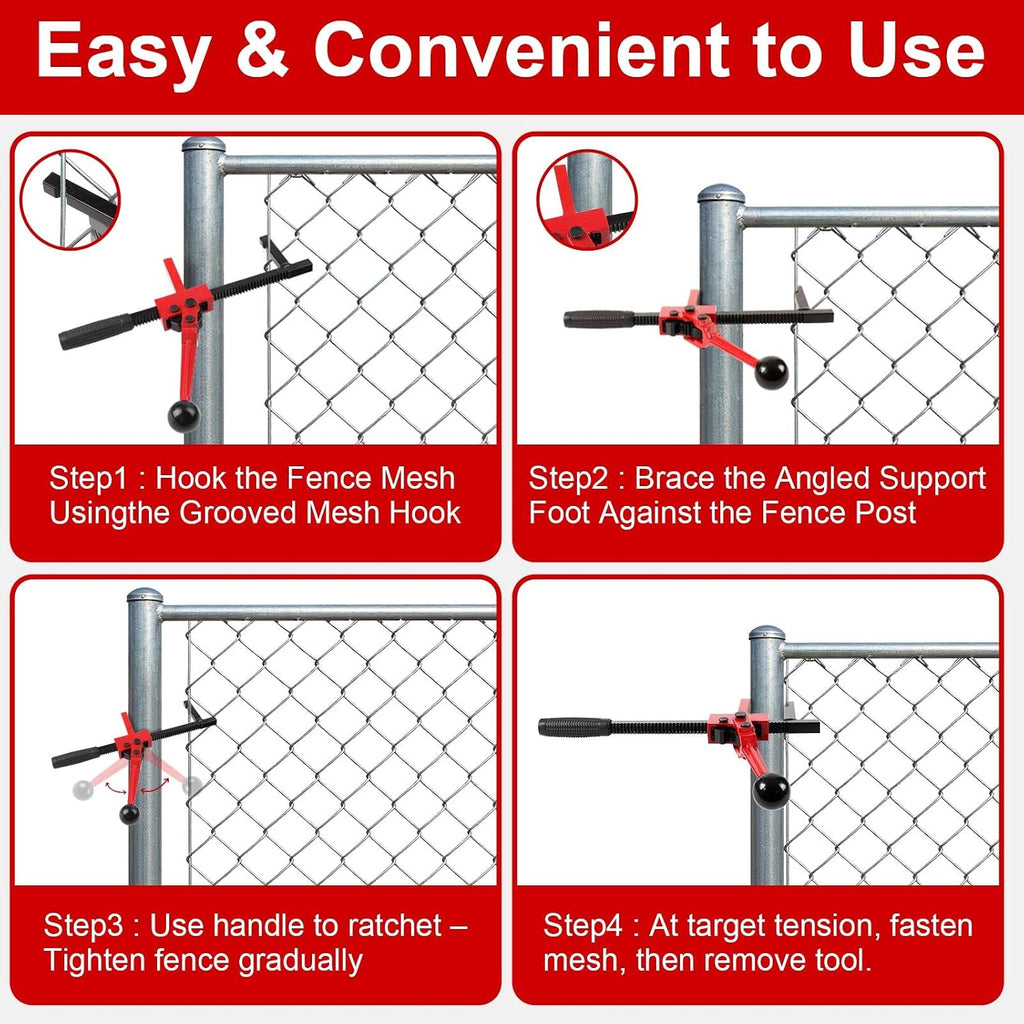 Easy & Convenient to Use

Step1 : Hook the Fence Mesh Usingthe Grooved Mesh Hook

Step2 : Brace the Angled Support Foot Against the Fence Post

Step3 : Use handle to ratchet – Tighten fence gradually

Step4 : At target tension, fasten mesh, then remove tool.