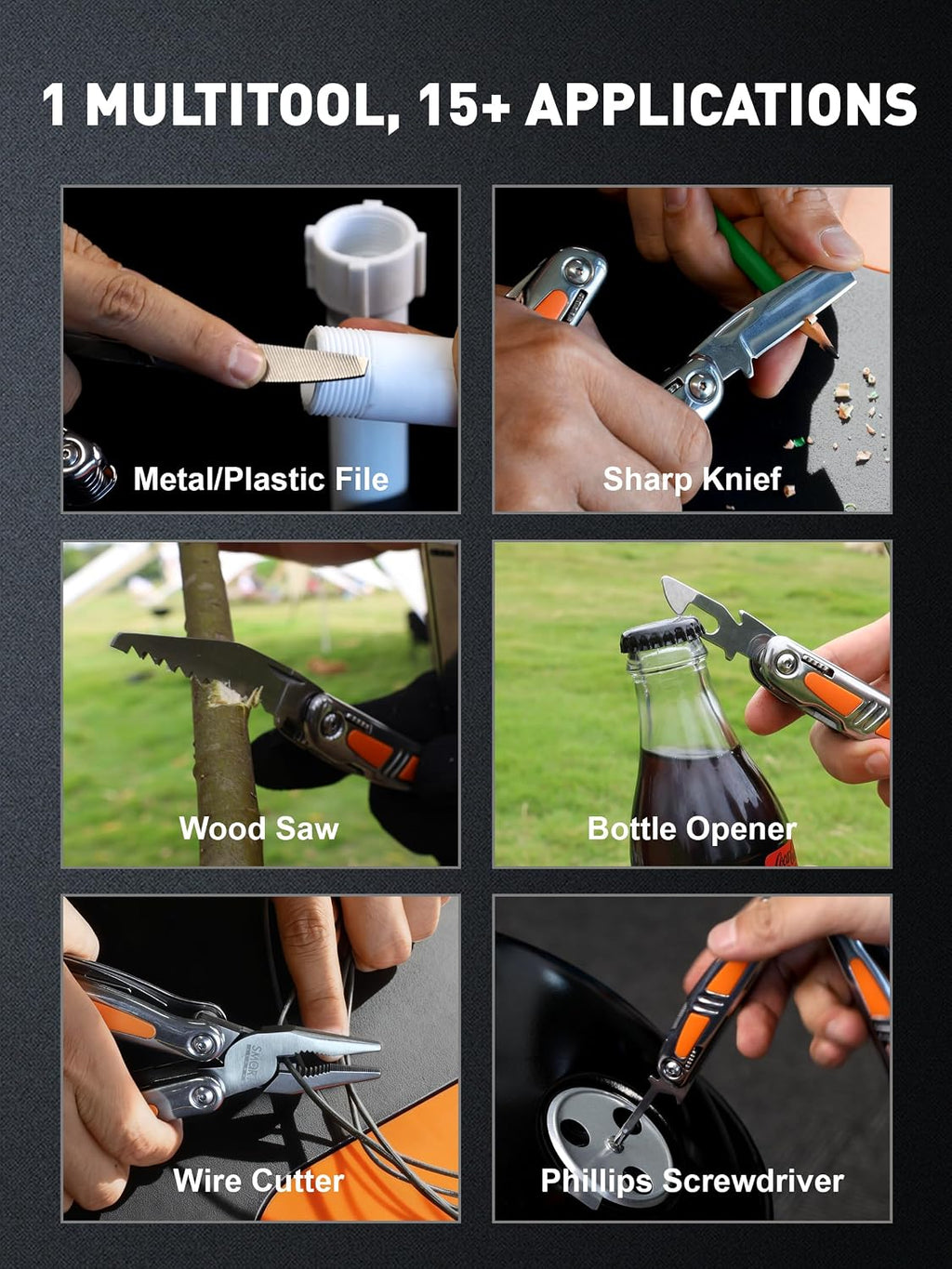 1 MULTITOOL, 15+ APPLICATIONS

Metal/Plastic File

Sharp Knief

Wood Saw

Bottle Opener

Wire Cutter

Phillips Screwdriver