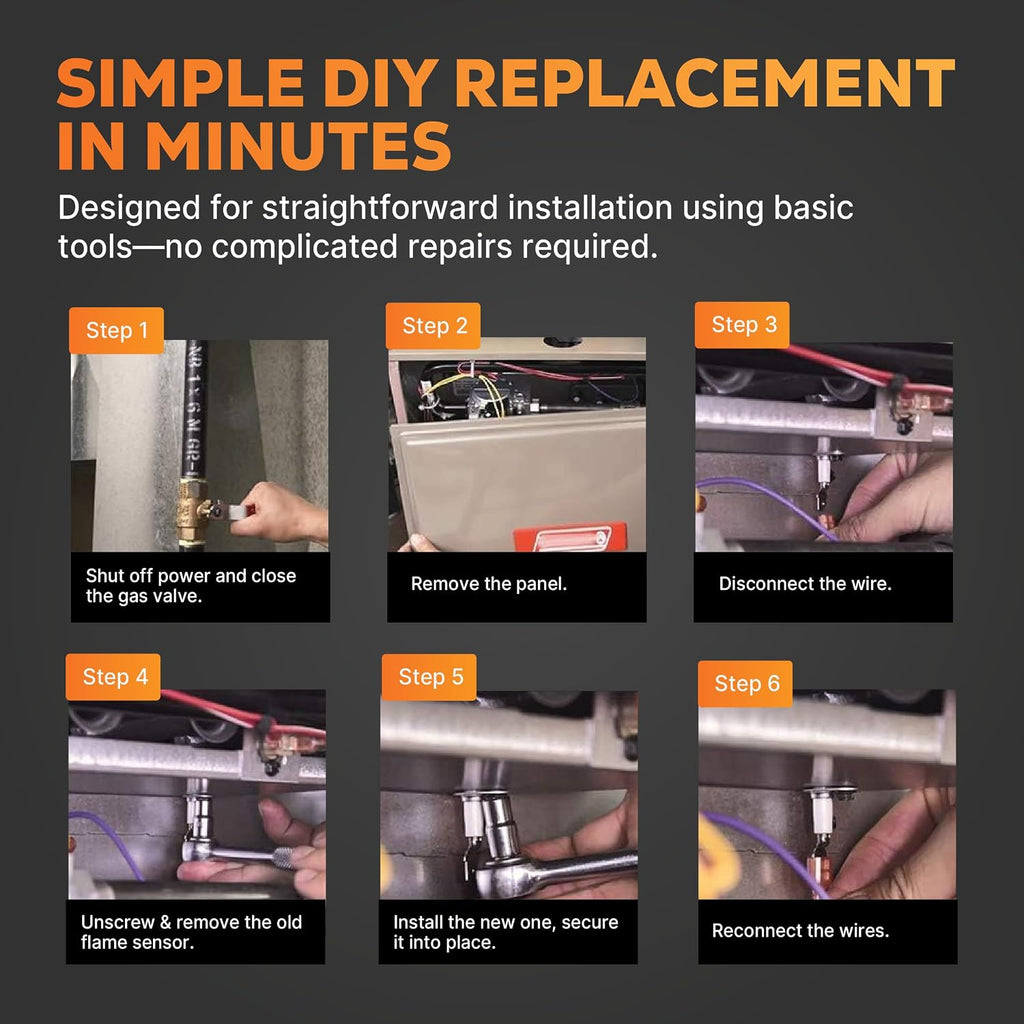 SIMPLE DIY REPLACEMENT IN MINUTES

Designed for straightforward installation using basic tools—no complicated repairs required.

Step 1

Shut off power and close the gas valve.

Step 2

Remove the panel.

Step 3

Disconnect the wire.

Step 4

Unscrew & remove the old flame sensor.

Step 5

Install the new one, secure it into place.

Step 6

Reconnect the wires.