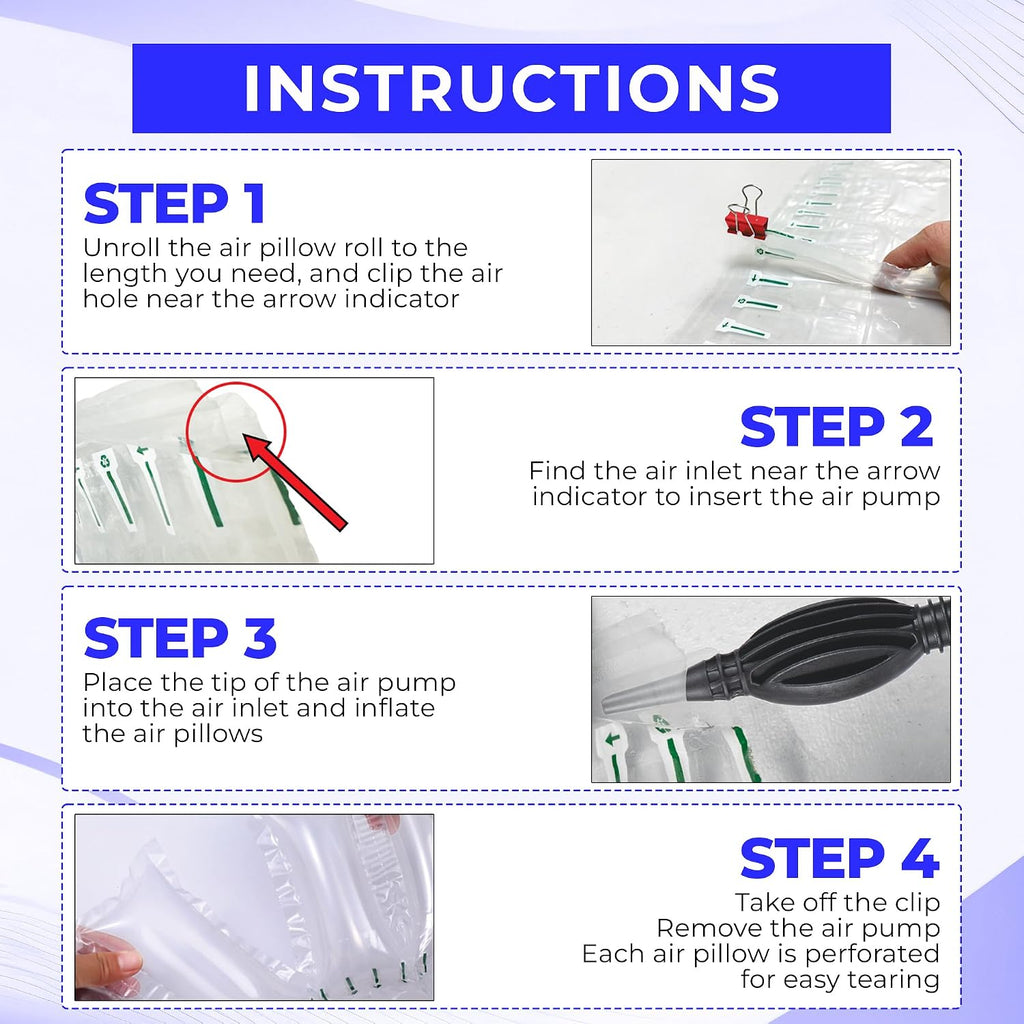 INSTRUCTIONS

STEP 1
Unroll the air pillow roll to the length you need, and clip the air hole near the arrow indicator

STEP 2
Find the air inlet near the arrow indicator to insert the air pump

STEP 3
Place the tip of the air pump into the air inlet and inflate the air pillows

STEP 4
Take off the clip
Remove the air pump
Each air pillow is perforated for easy tearing