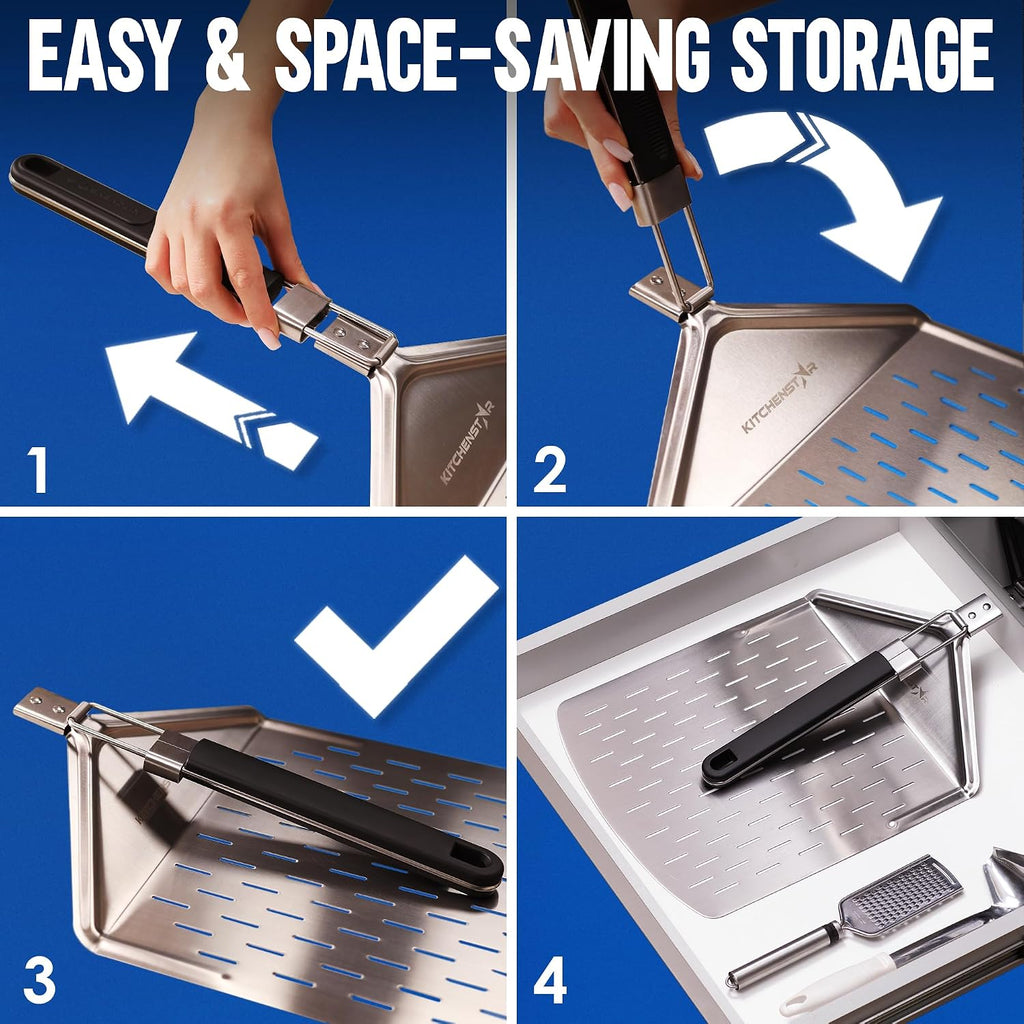 EASY & SPACE-SAVING STORAGE

1

KITCHENSTAR

2

KITCHENSTAR

3

4