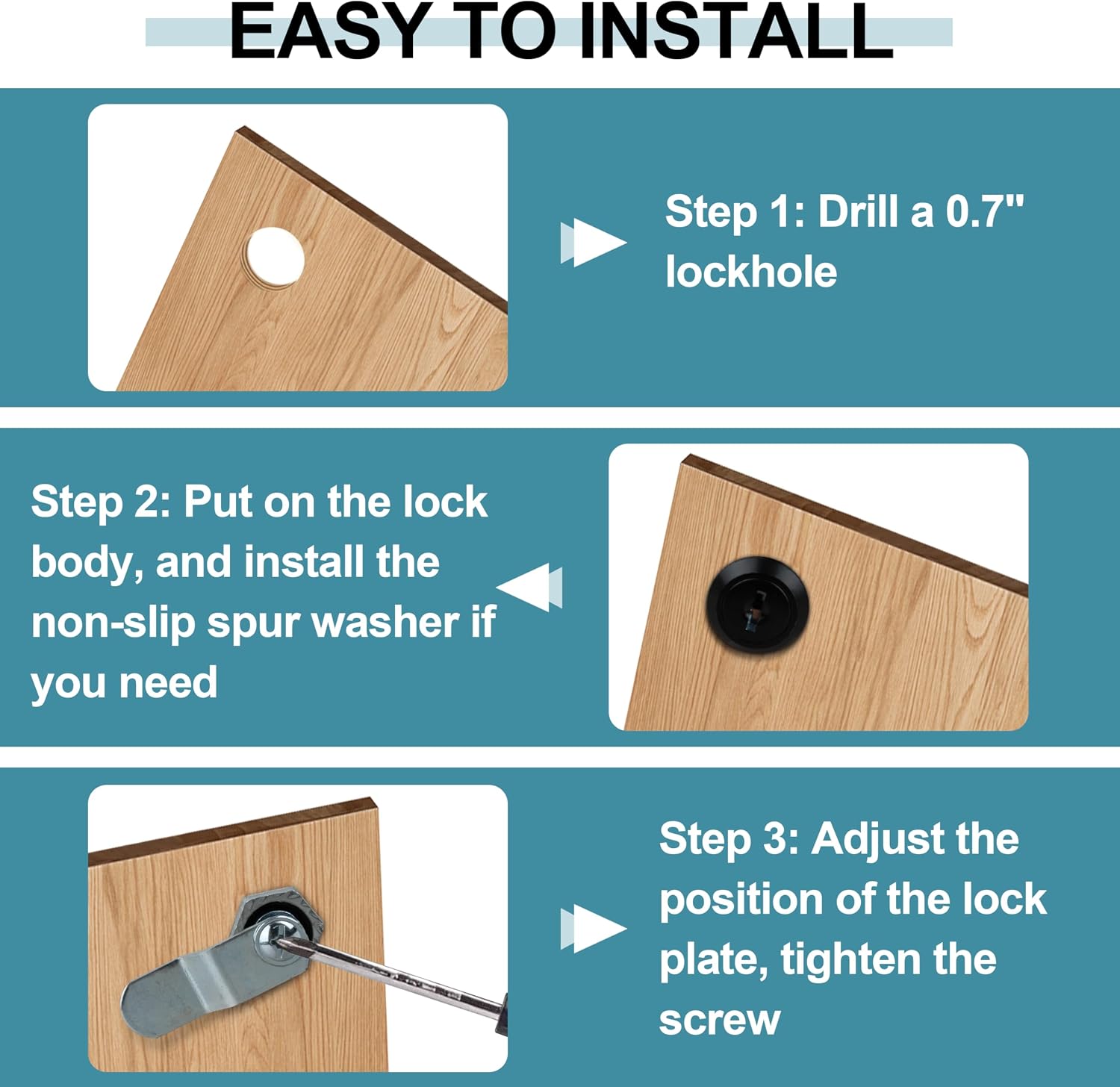 EASY TO INSTALL

Step 1: Drill a 0.7" lockhole

Step 2: Put on the lock body, and install the non-slip spur washer if you need

Step 3: Adjust the position of the lock plate, tighten the screw