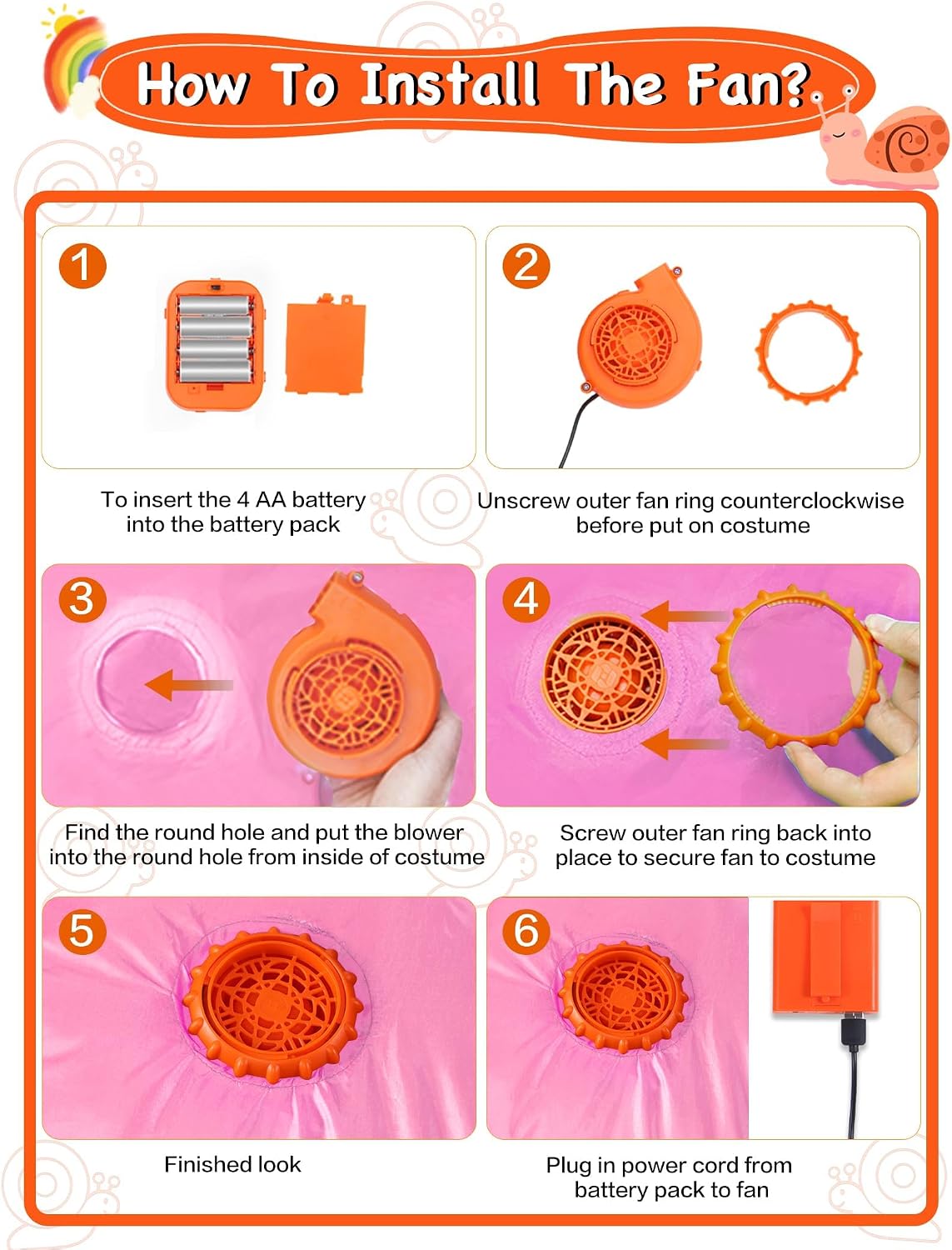 How To Install The Fan?

1

To insert the 4 AA battery into the battery pack

2

Unscrew outer fan ring counterclockwise before put on costume

3

Find the round hole and put the blower into the round hole from inside of costume

4

Screw outer fan ring back into place to secure fan to costume

5

Finished look

6

Plug in power cord from battery pack to fan